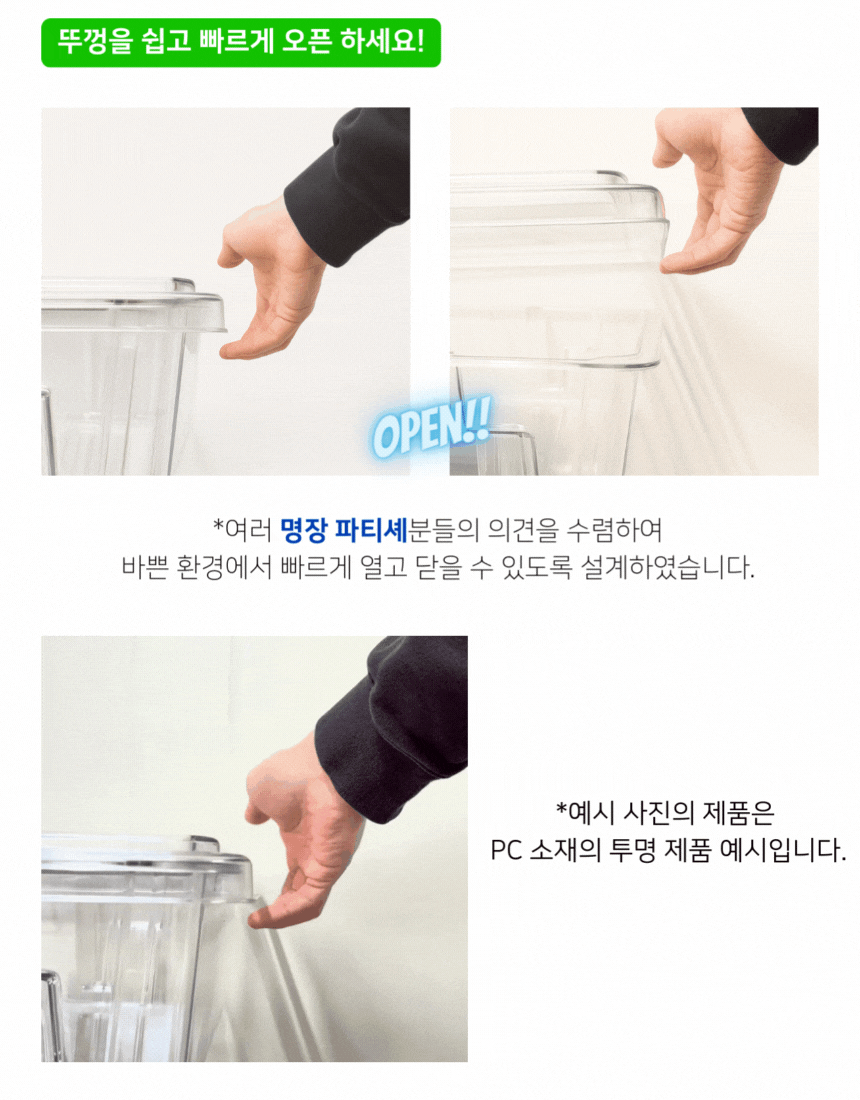 뚜껑을 쉽고 빠르게 오픈 하세요!

OPEN!!

*여러 명장 파티셰분들의 의견을 수렴하여
바쁜 환경에서 빠르게 열고 닫을 수 있도록 설계하였습니다.

*예시 사진의 제품은
PC 소재의 투명 제품 예시입니다.