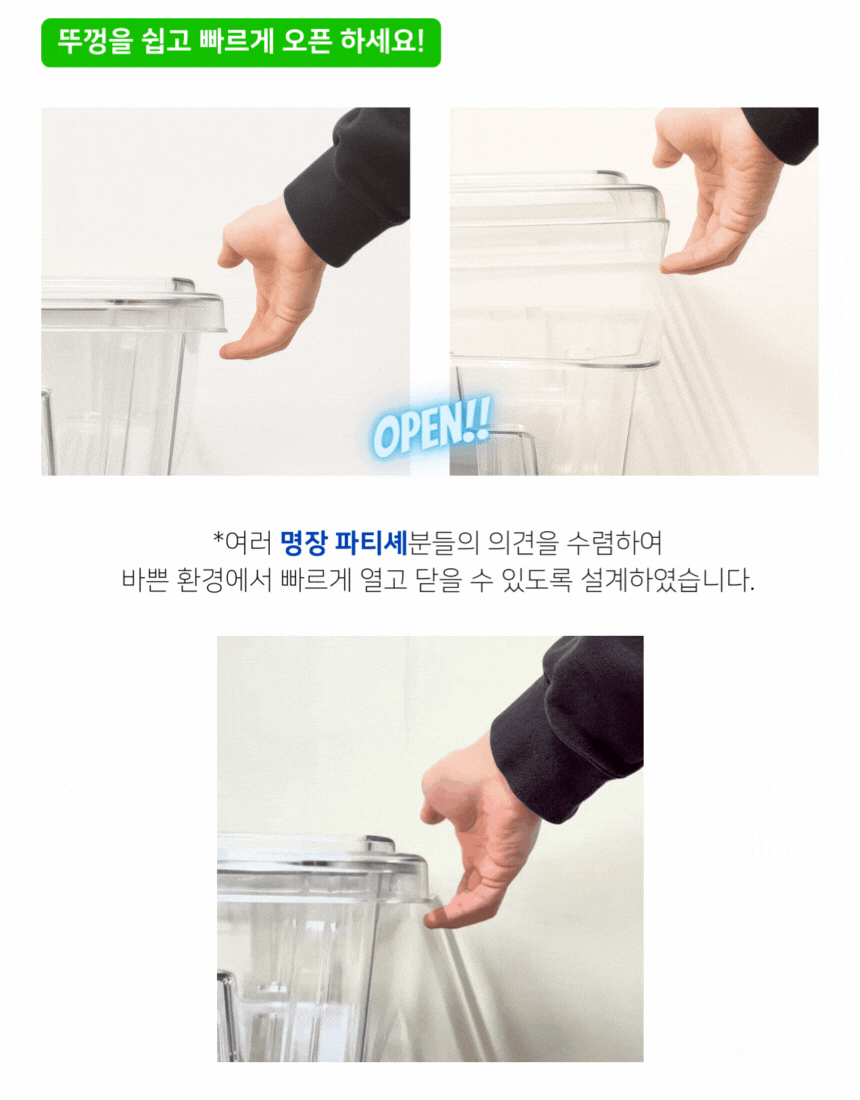 뚜껑을 쉽고 빠르게 오픈 하세요!

OPEN!!

*여러 명장 파티셰분들의 의견을 수렴하여
바쁜 환경에서 빠르게 열고 닫을 수 있도록 설계하였습니다.