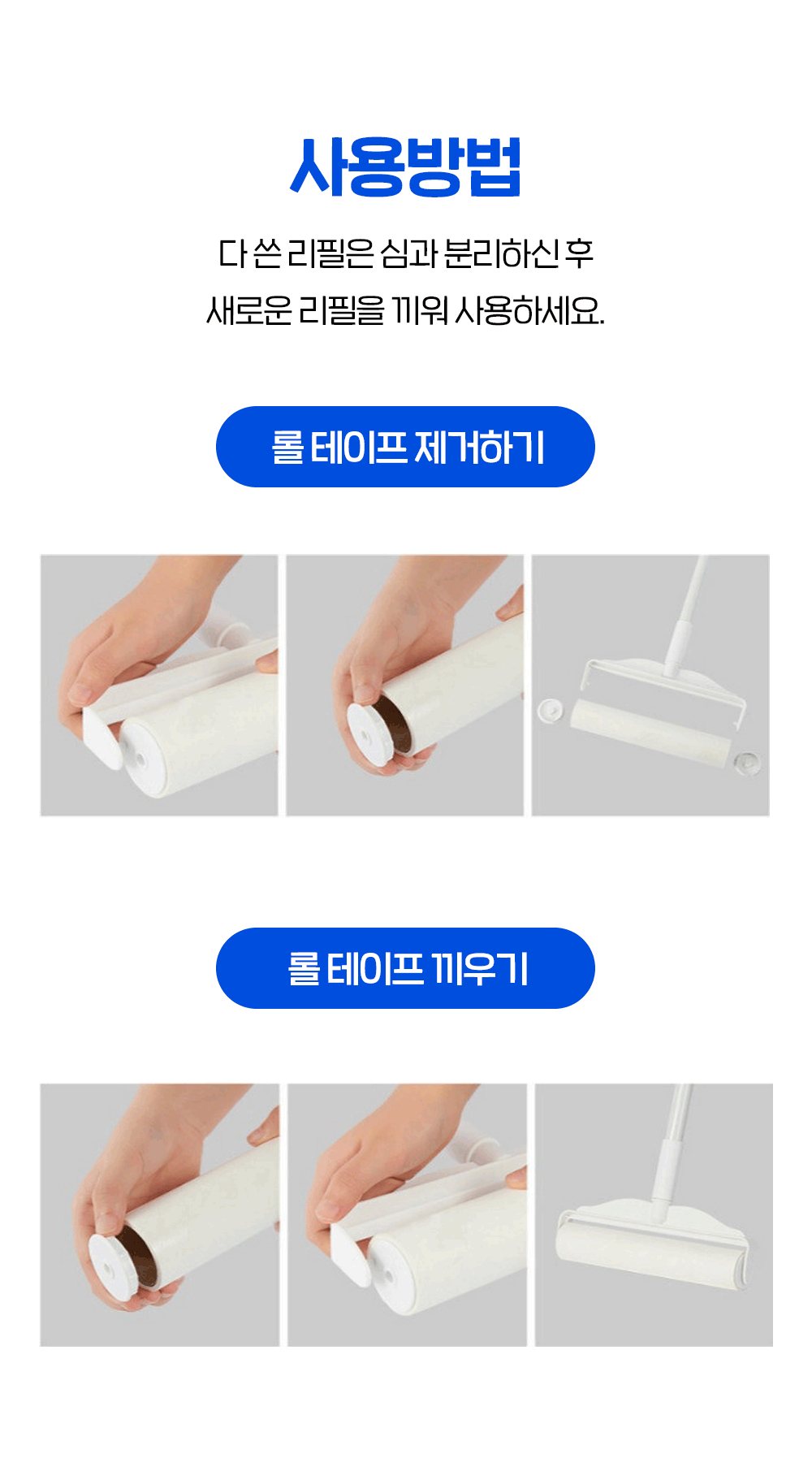 사용방법

다 쓴 리필은 심과 분리하신 후
새로운 리필을 끼워 사용하세요.

롤 테이프 제거하기

롤 테이프 끼우기