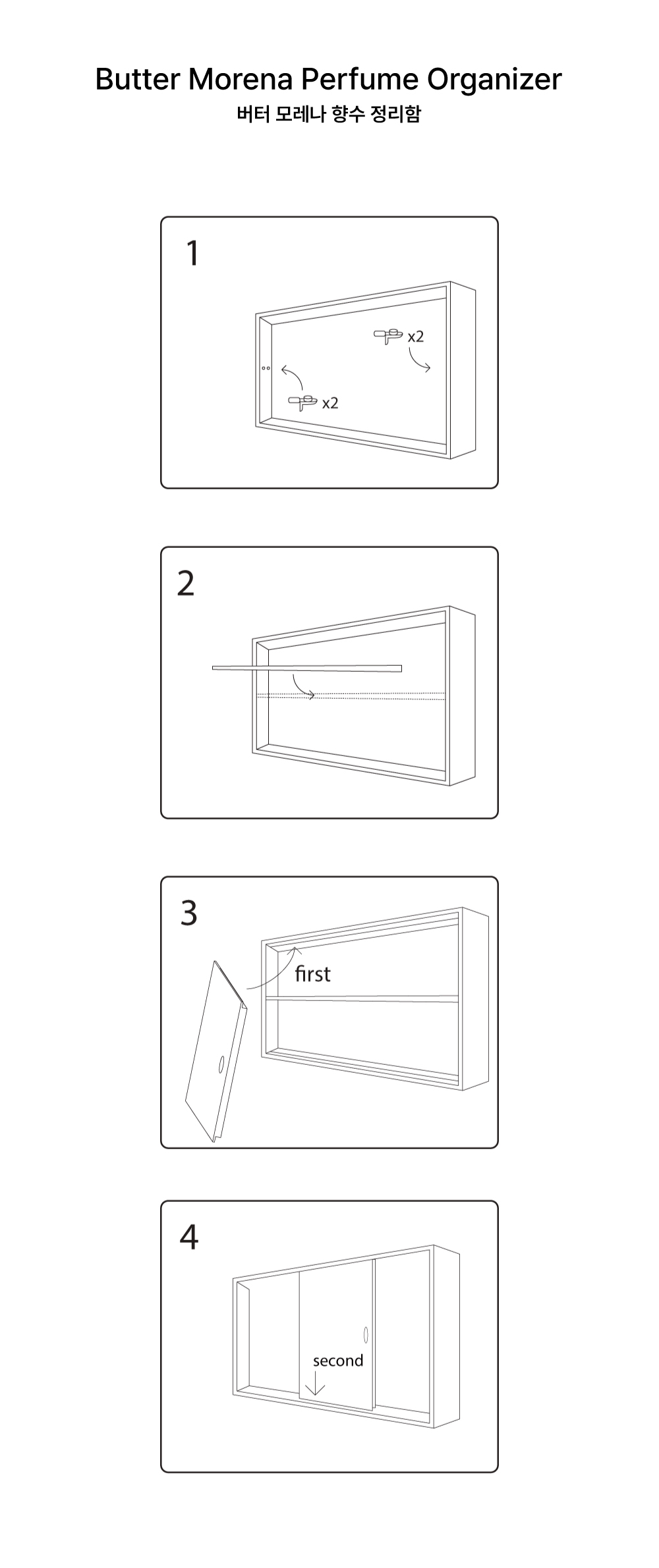 Butter Morena Perfume Organizer
버터 모레나 향수 정리함

1

x2

x2

2

3

first

4

second