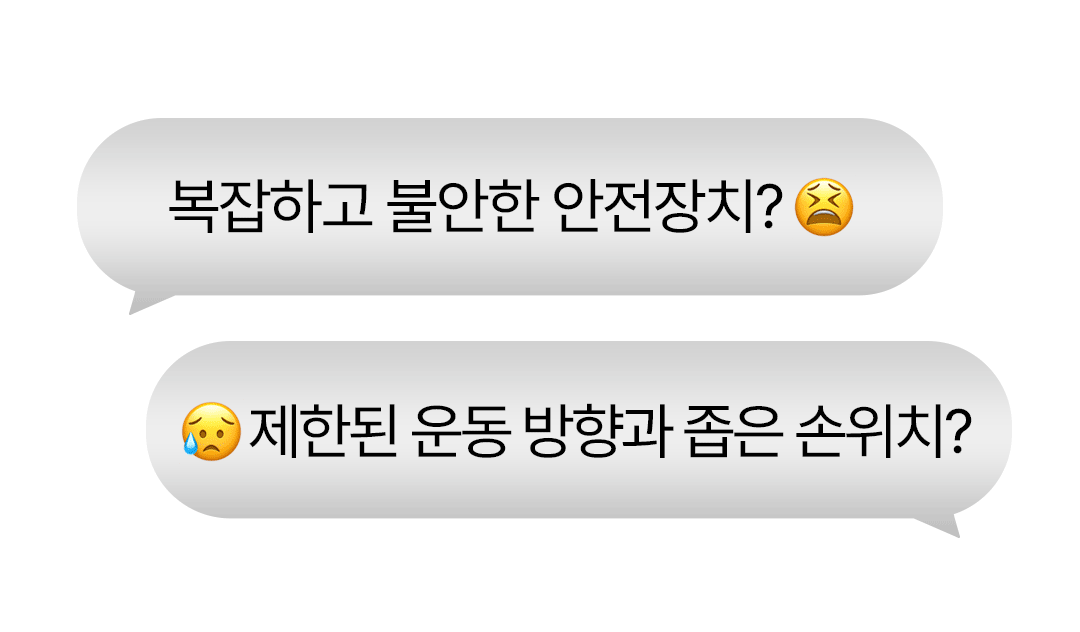 복잡하고 불안한 안전장치? 😫

😥 제한된 운동 방향과 좁은 손위치?