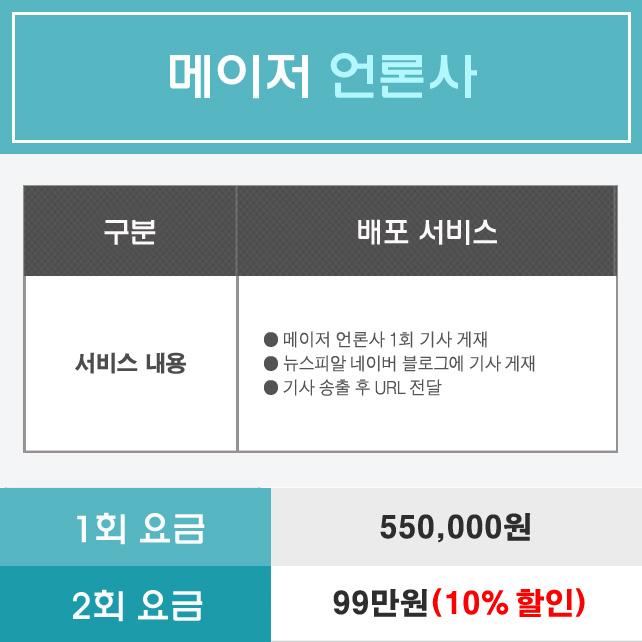 메이저 언론사

| 구분 | 배포 서비스 |
|---|---|
| 서비스 내용 | • 메이저 언론사 1회 기사 게재 • 뉴스피알 네이버 블로그에 기사 게재 • 기사 송출 후 URL 전달 |

1회 요금
550,000원

2회 요금
99만원(10% 할인)