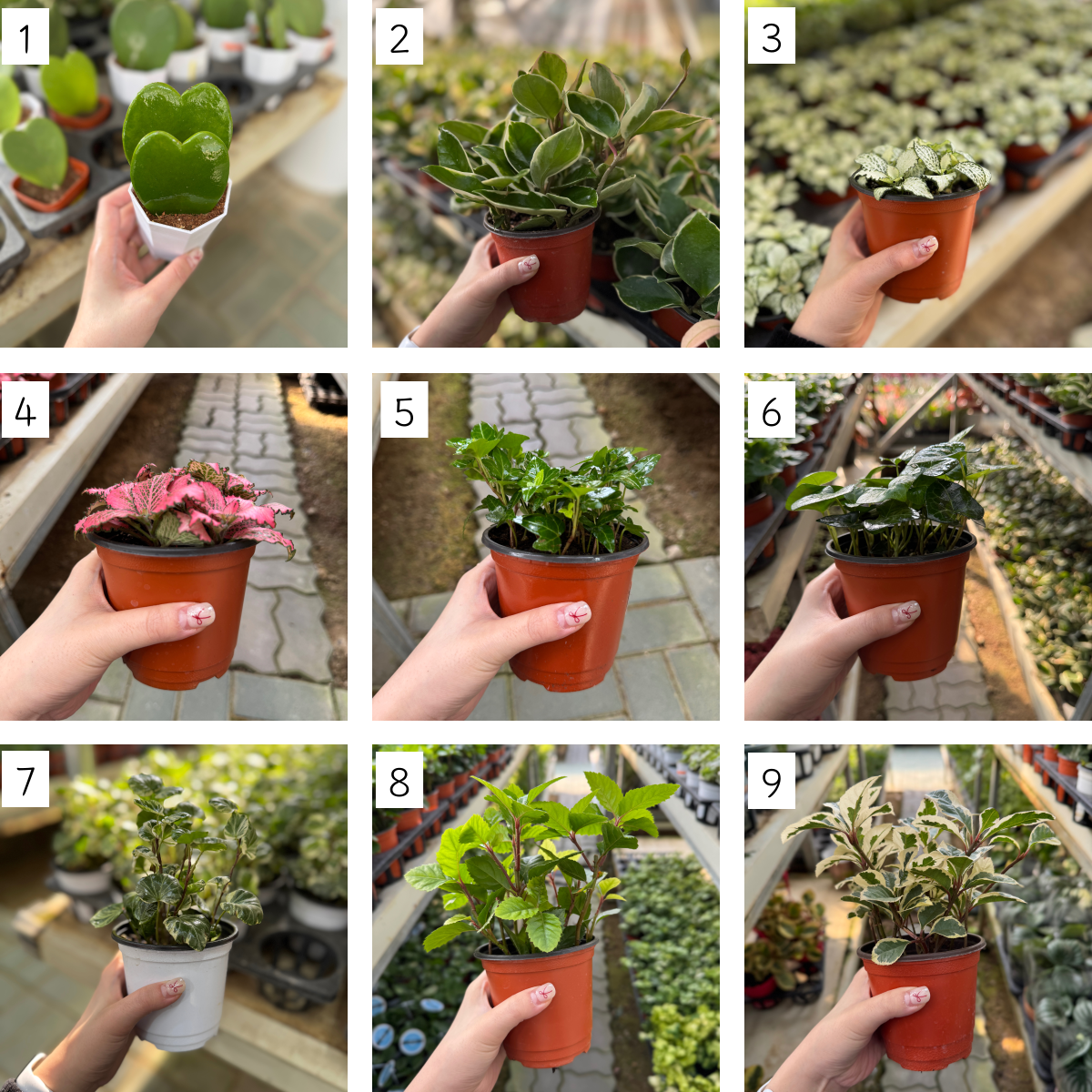 1

2

3

4

5

6

7

8

9