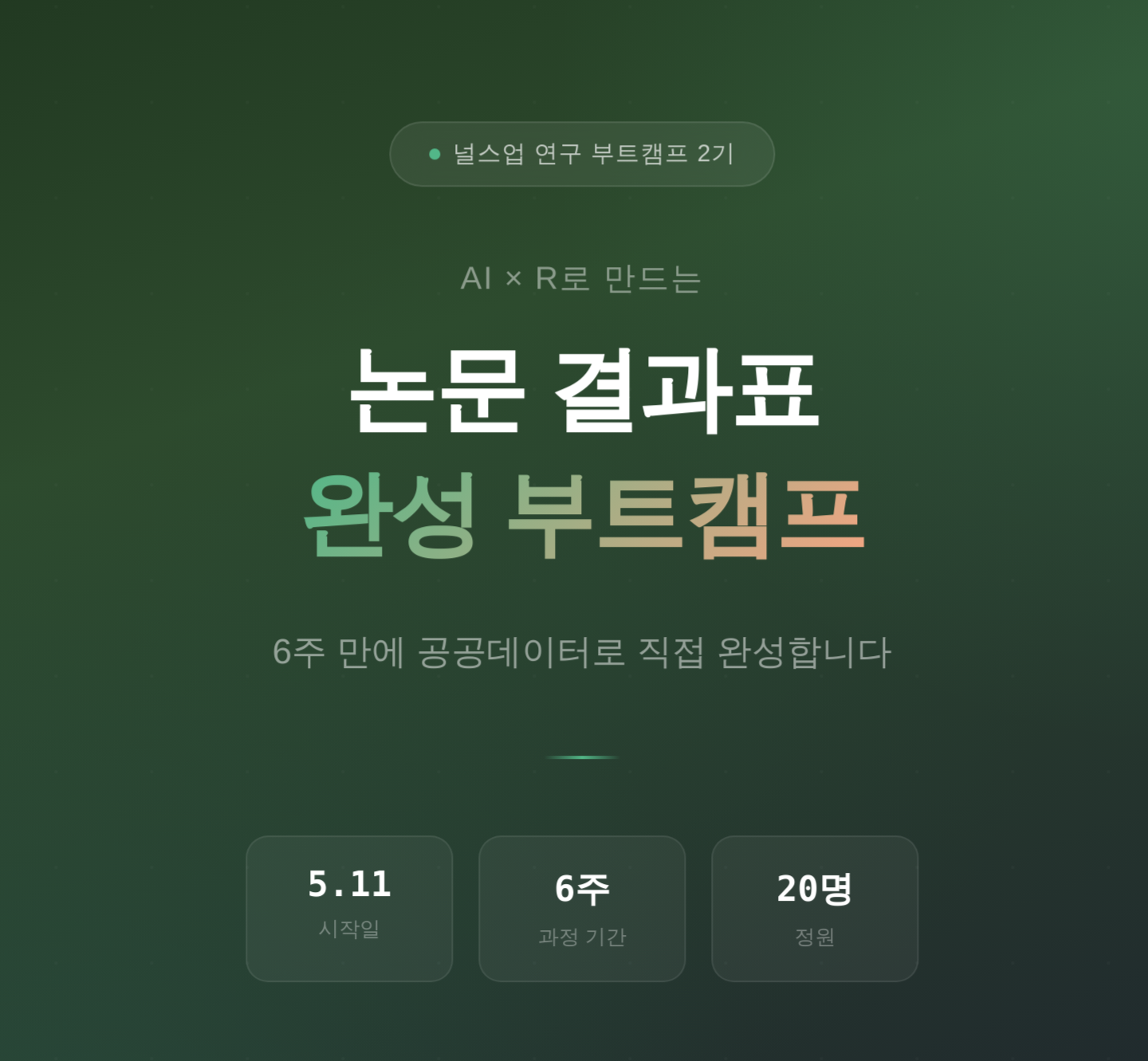 널스업 연구 부트캠프 2기

AI × R로 만드는

논문 결과표
완성 부트캠프

6주 만에 공공데이터로 직접 완성합니다

5.11
시작일

6주
과정 기간

20명
정원