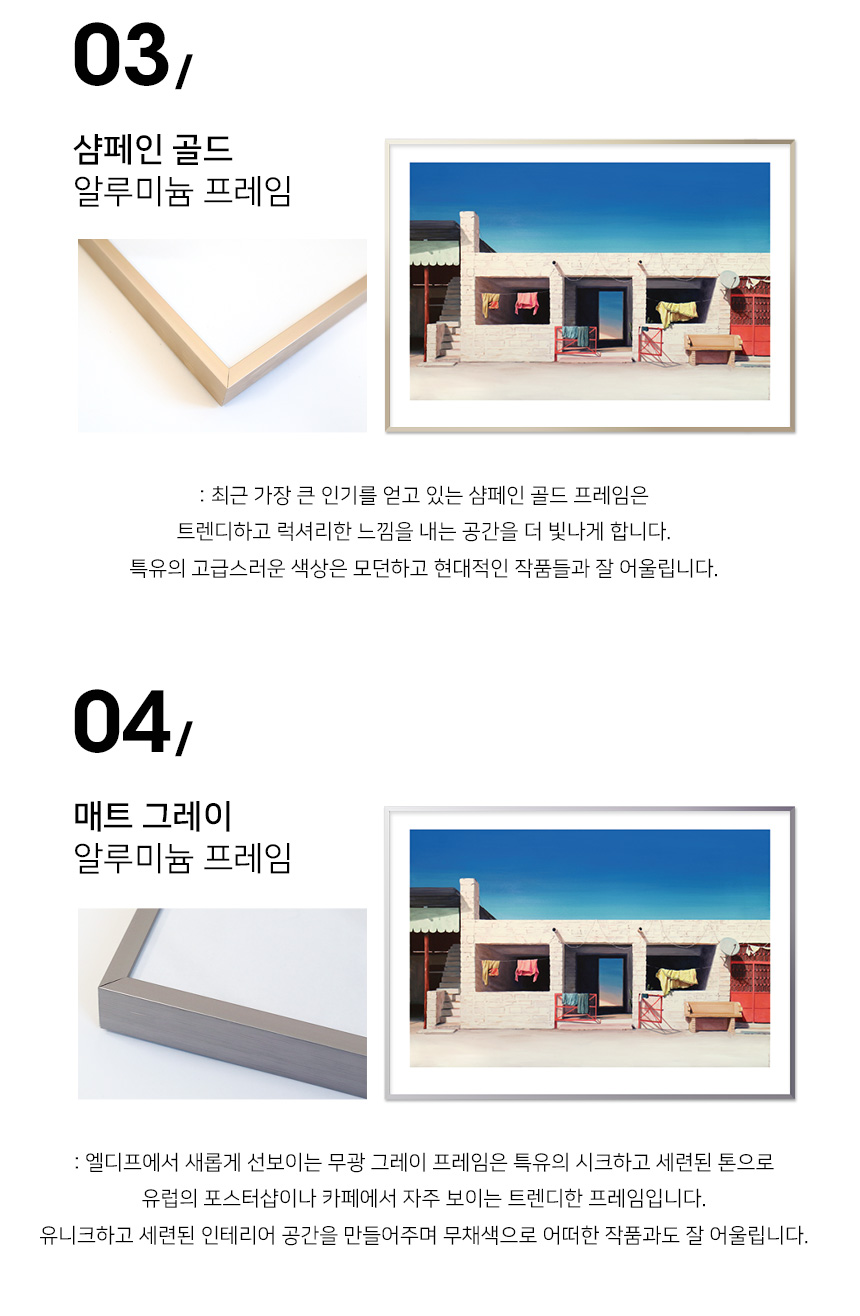 03/

샴페인 골드
알루미늄 프레임

: 최근 가장 큰 인기를 얻고 있는 샴페인 골드 프레임은
트렌디하고 럭셔리한 느낌을 내는 공간을 더 빛나게 합니다.
특유의 고급스러운 색상은 모던하고 현대적인 작품들과 잘 어울립니다.

04/

매트 그레이
알루미늄 프레임

: 엘디프에서 새롭게 선보이는 무광 그레이 프레임은 특유의 시크하고 세련된 톤으로
유럽의 포스터샵이나 카페에서 자주 보이는 트렌디한 프레임입니다.
유니크하고 세련된 인테리어 공간을 만들어주며 무채색으로 어떠한 작품과도 잘 어울립니다.