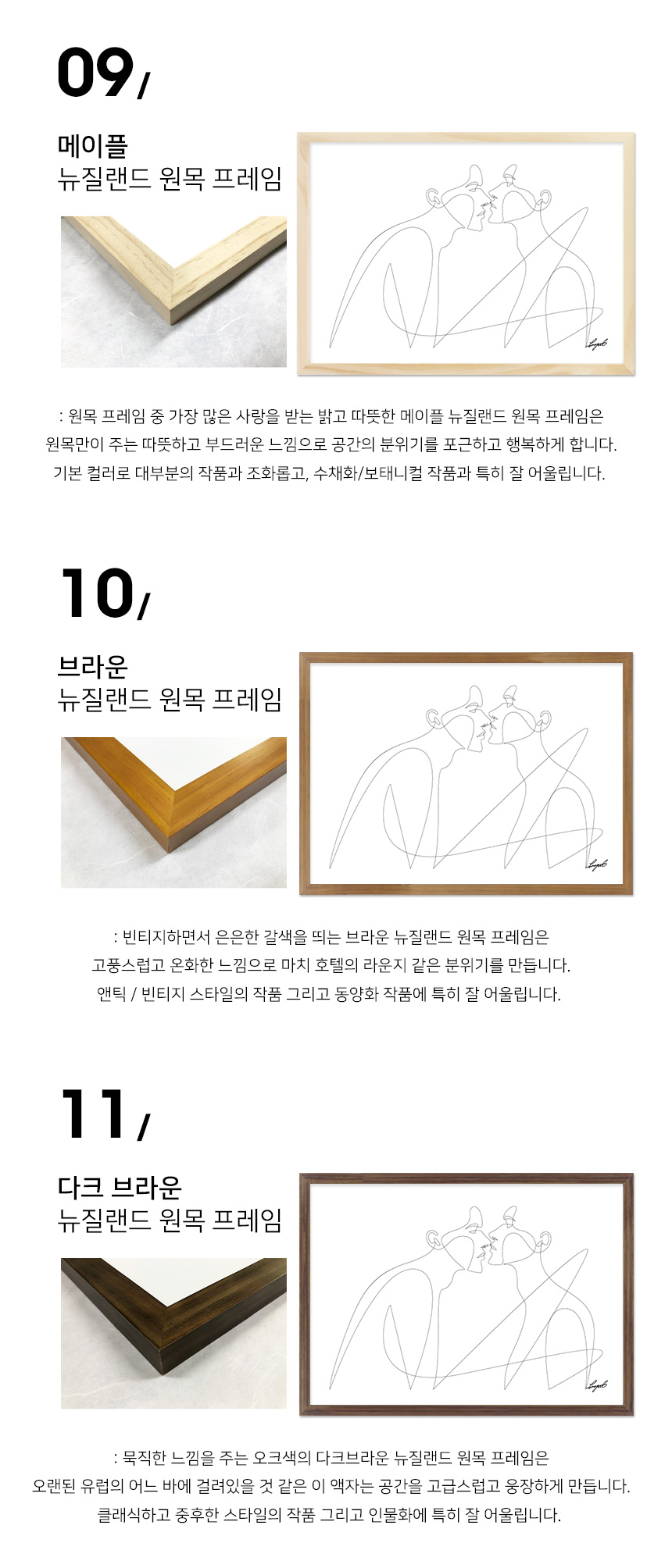 09/

메이플
뉴질랜드 원목 프레임

: 원목 프레임 중 가장 많은 사랑을 받는 밝고 따뜻한 메이플 뉴질랜드 원목 프레임은 원목만이 주는 따뜻하고 부드러운 느낌으로 공간의 분위기를 포근하고 행복하게 합니다. 기본 컬러로 대부분의 작품과 조화롭고, 수채화/보태니컬 작품과 특히 잘 어울립니다.

10/

브라운
뉴질랜드 원목 프레임

: 빈티지하면서 은은한 갈색을 띄는 브라운 뉴질랜드 원목 프레임은 고풍스럽고 온화한 느낌으로 마치 호텔의 라운지 같은 분위기를 만듭니다. 앤틱 / 빈티지 스타일의 작품 그리고 동양화 작품에 특히 잘 어울립니다.

11/

다크 브라운
뉴질랜드 원목 프레임

: 묵직한 느낌을 주는 오크색의 다크브라운 뉴질랜드 원목 프레임은 오랜된 유럽의 어느 바에 걸려있을 것 같은 이 액자는 공간을 고급스럽고 웅장하게 만듭니다. 클래식하고 중후한 스타일의 작품 그리고 인물화에 특히 잘 어울립니다.