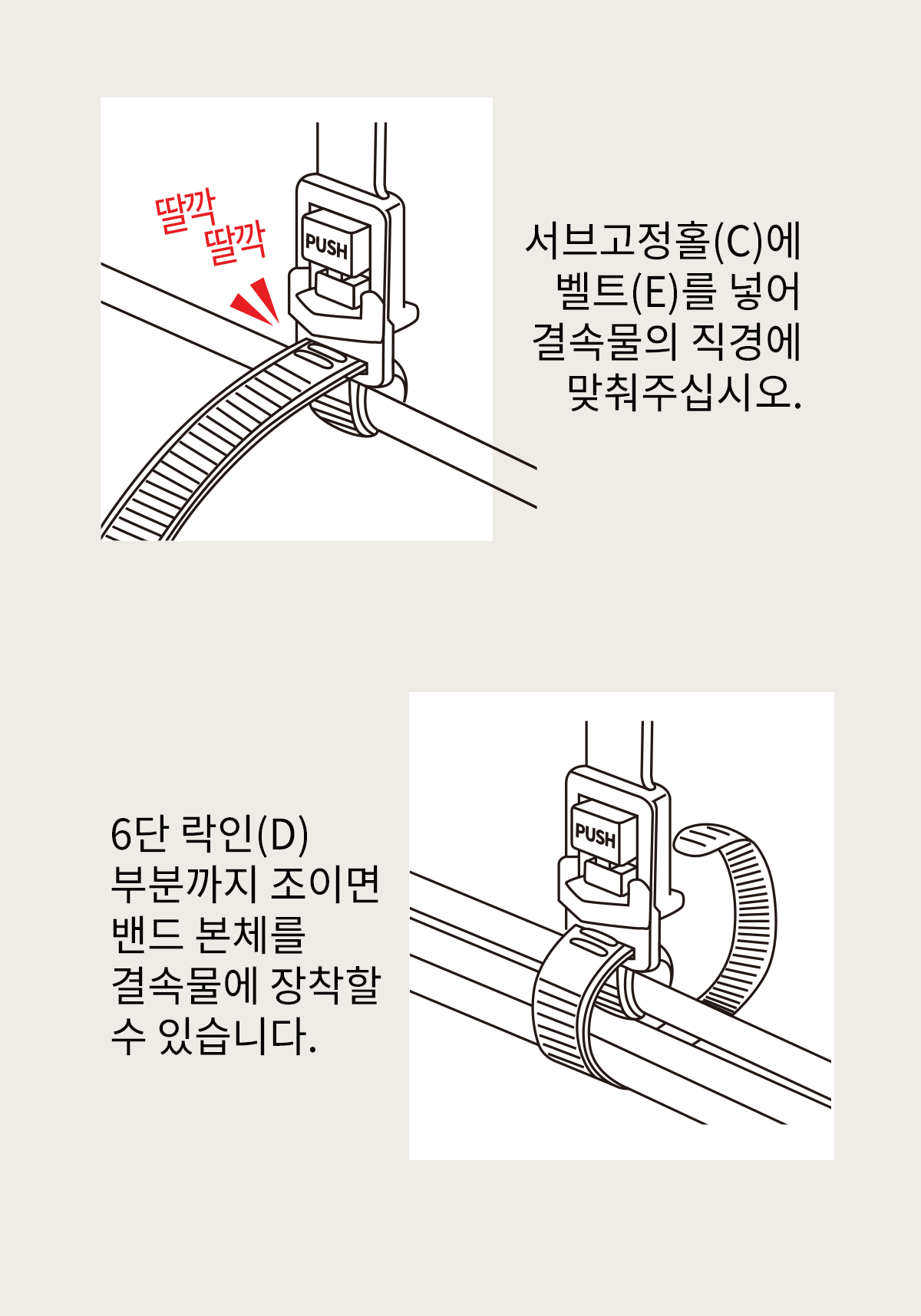 딸깍
딸깍

PUSH

서브고정홀(C)에
벨트(E)를 넣어
결속물의 직경에
맞춰주십시오.

6단 락인(D)
부분까지 조이면
밴드 본체를
결속물에 장착할
수 있습니다.

PUSH