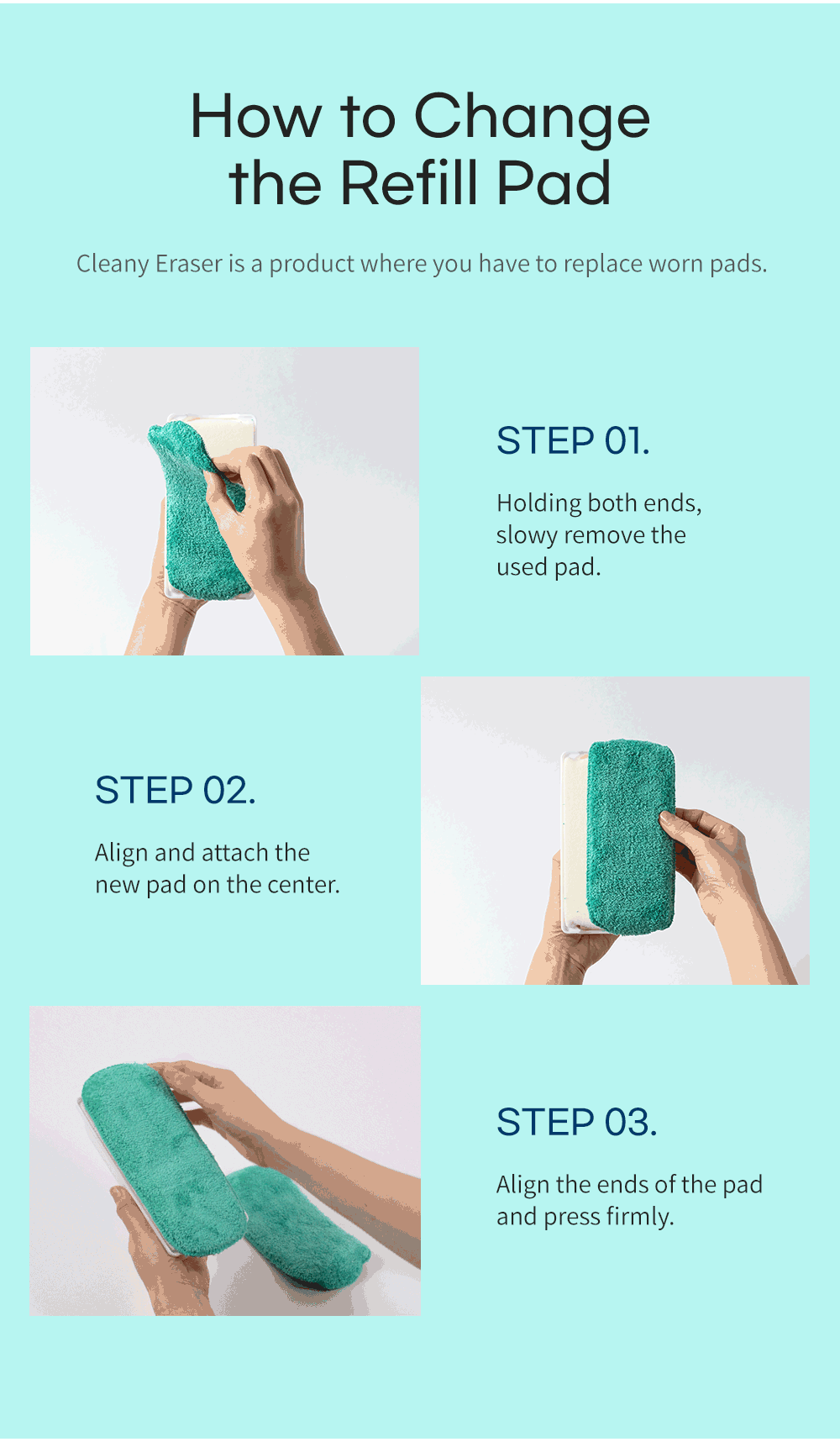 How to Change the Refill Pad

Cleany Eraser is a product where you have to replace worn pads.

STEP 01.

Holding both ends, slowy remove the used pad.

STEP 02.

Align and attach the new pad on the center.

STEP 03.

Align the ends of the pad and press firmly.