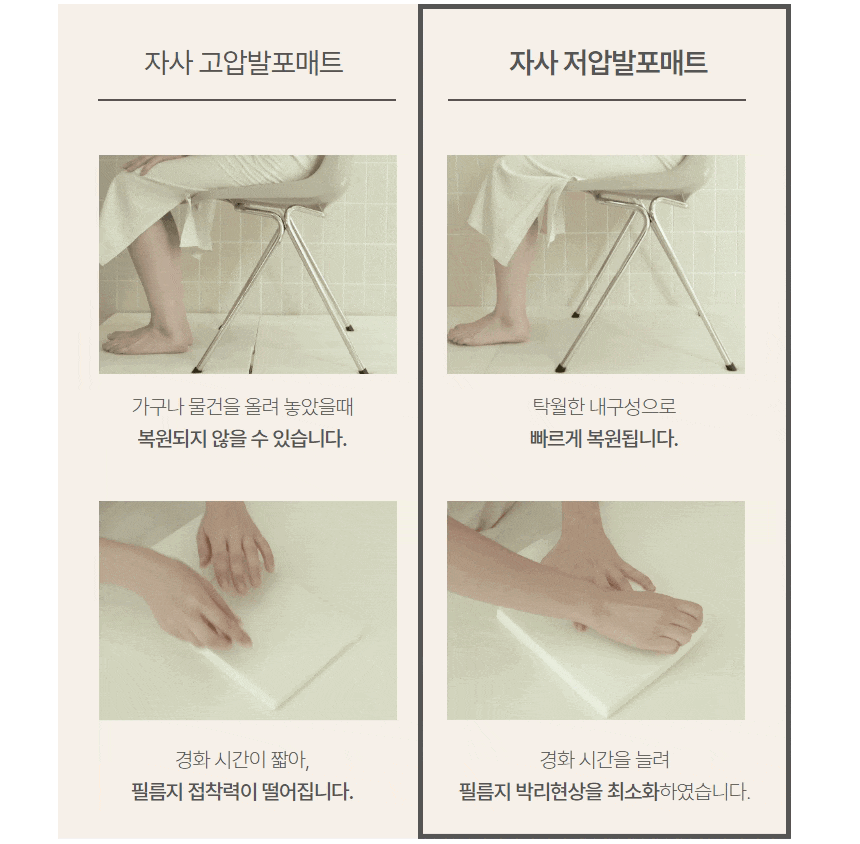 자사 고압발포매트

가구나 물건을 올려 놓았을때
복원되지 않을 수 있습니다.

경화 시간이 짧아,
필름지 접착력이 떨어집니다.

자사 저압발포매트

탁월한 내구성으로
빠르게 복원됩니다.

경화 시간을 늘려
필름지 박리현상을 최소화하였습니다.