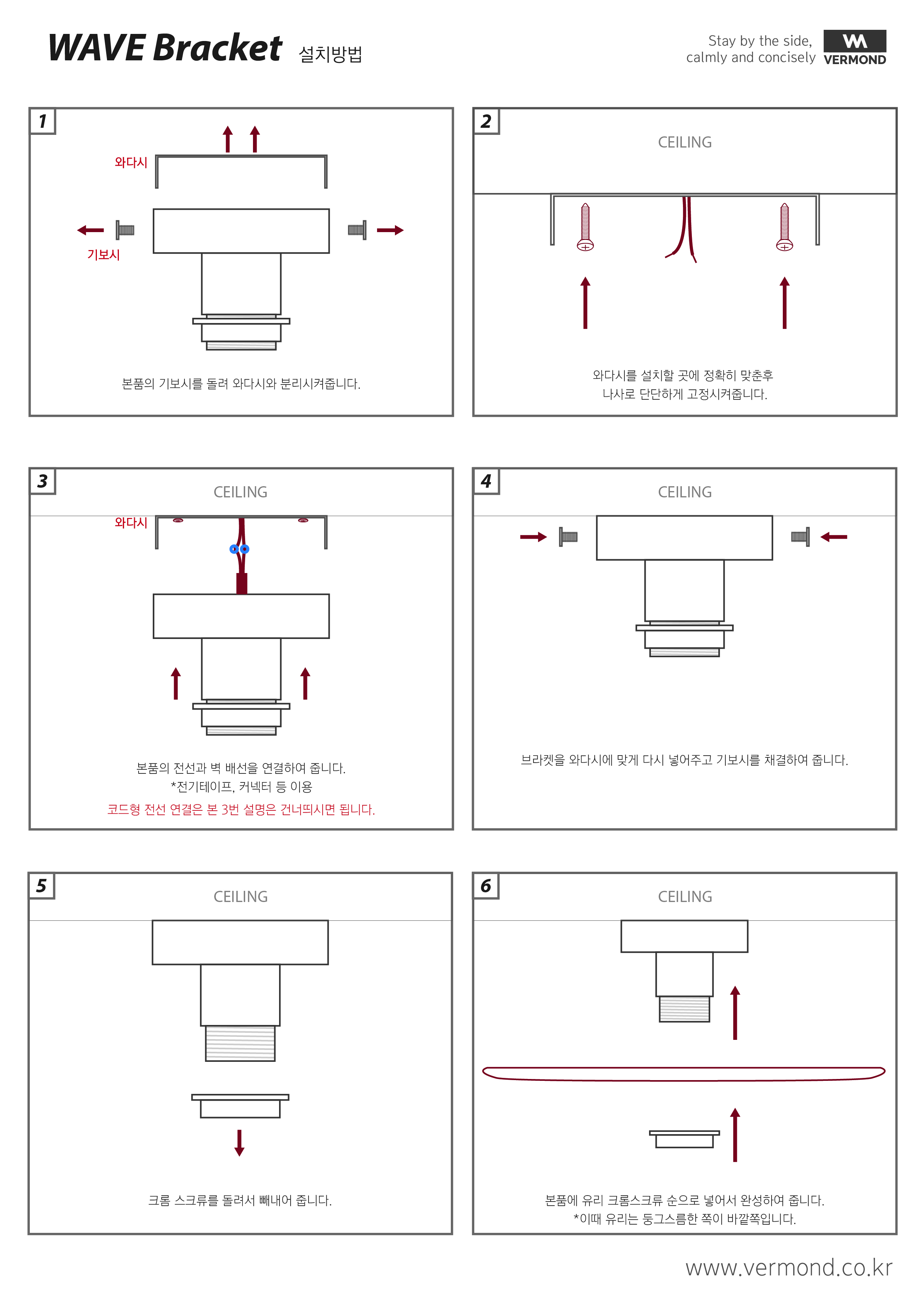 WAVE Bracket 설치방법

Stay by the side, calmly and concisely

VERMOND

1

와다시

기보시

본품의 기보시를 돌려 와다시와 분리시켜줍니다.

2

CEILING

와다시를 설치할 곳에 정확히 맞춘후
나사로 단단하게 고정시켜줍니다.

3

CEILING

와다시

본품의 전선과 벽 배선을 연결하여 줍니다.
*전기테이프, 커넥터 등 이용
코드형 전선 연결은 본 3번 설명은 건너띄시면 됩니다.

4

CEILING

브라켓을 와다시에 맞게 다시 넣어주고 기보시를 채결하여 줍니다.

5

CEILING

크롬 스크류를 돌려서 빼내어 줍니다.

6

CEILING

본품에 유리 크롬스크류 순으로 넣어서 완성하여 줍니다.
*이때 유리는 둥그스름한 쪽이 바깥쪽입니다.

www.vermond.co.kr