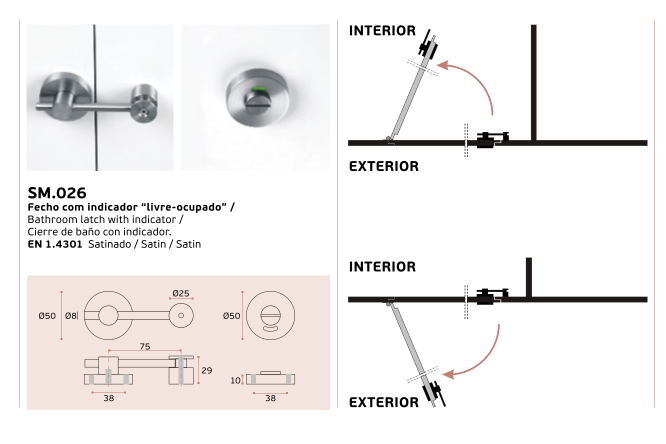 SM.026
Fecho com indicador "livre-ocupado" /
Bathroom latch with indicator /
Cierre de baño con indicador.
EN 1.4301 Satinado / Satin / Satin

Ø50
Ø8
Ø25
Ø50
75
29
38
10
38

INTERIOR
EXTERIOR

INTERIOR
EXTERIOR