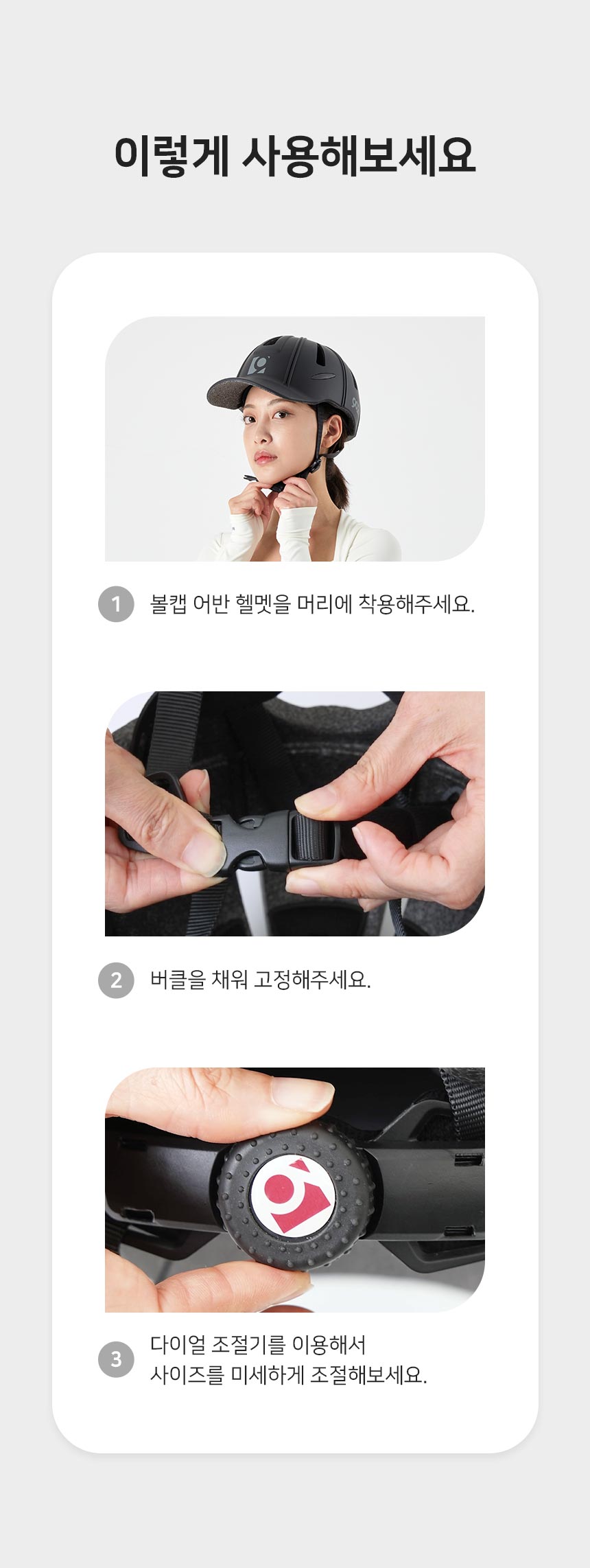 이렇게 사용해보세요

1 볼캡 어반 헬멧을 머리에 착용해주세요.

2 버클을 채워 고정해주세요.

3 다이얼 조절기를 이용해서
사이즈를 미세하게 조절해보세요.