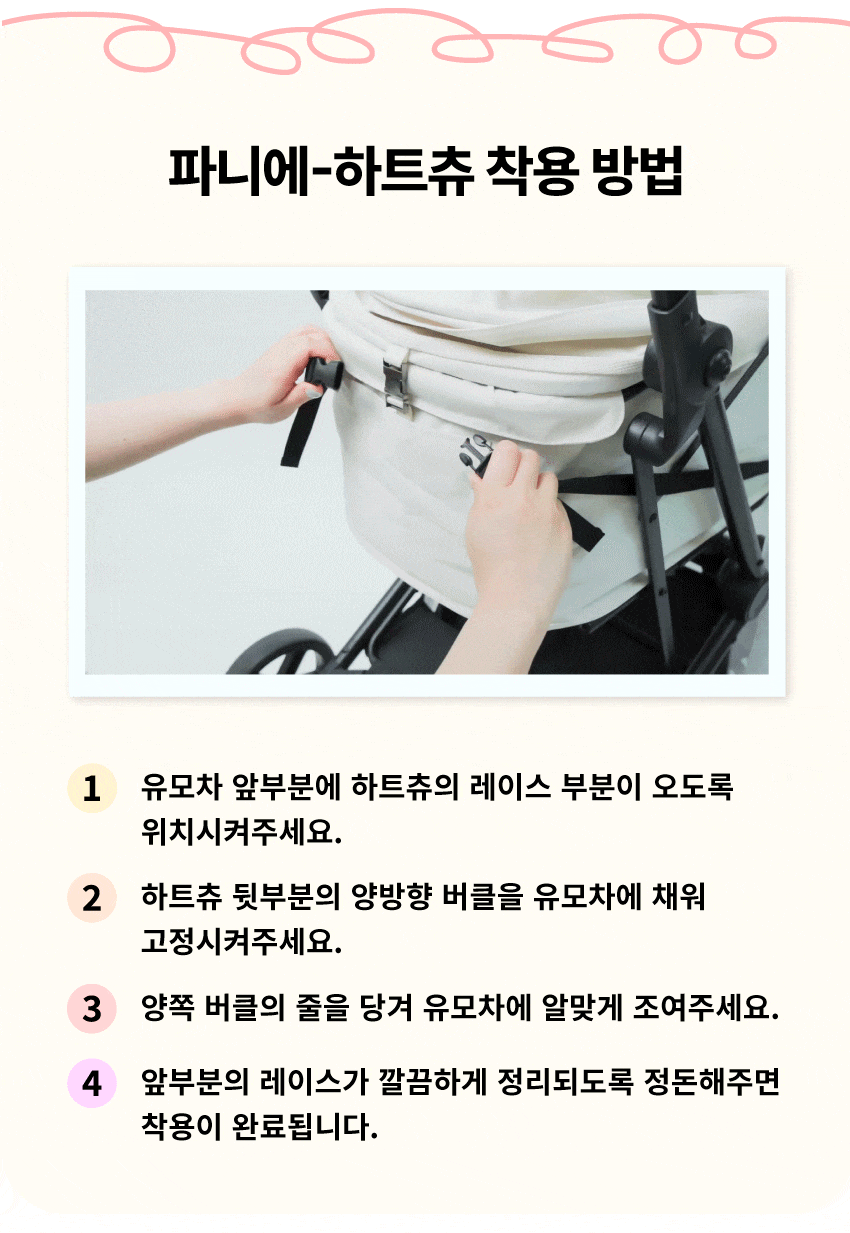 파니에-하트츄 착용 방법

1 유모차 앞부분에 하트츄의 레이스 부분이 오도록 위치시켜주세요.

2 하트츄 뒷부분의 양방향 버클을 유모차에 채워 고정시켜주세요.

3 양쪽 버클의 줄을 당겨 유모차에 알맞게 조여주세요.

4 앞부분의 레이스가 깔끔하게 정리되도록 정돈해주면 착용이 완료됩니다.