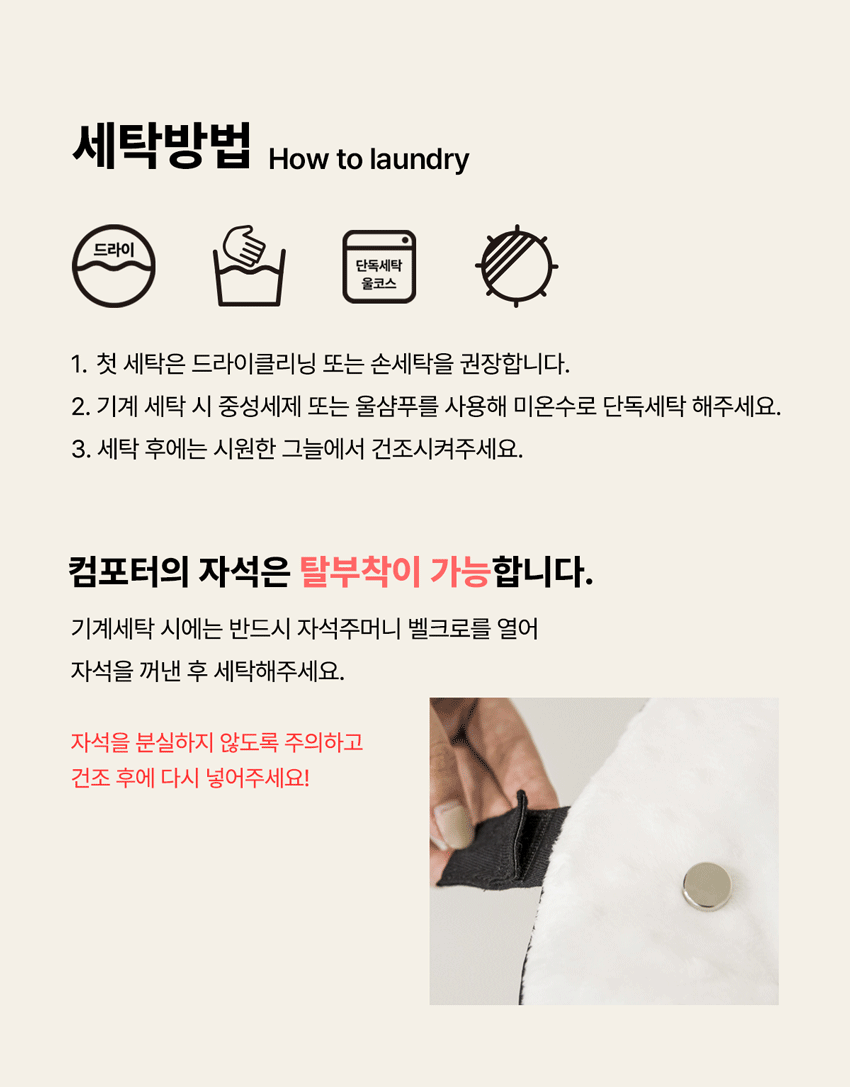 세탁방법 How to laundry

드라이

단독세탁 울코스

1. 첫 세탁은 드라이클리닝 또는 손세탁을 권장합니다.
2. 기계 세탁 시 중성세제 또는 울샴푸를 사용해 미온수로 단독세탁 해주세요.
3. 세탁 후에는 시원한 그늘에서 건조시켜주세요.

컴포터의 자석은 탈부착이 가능합니다.

기계세탁 시에는 반드시 자석주머니 벨크로를 열어
자석을 꺼낸 후 세탁해주세요.

자석을 분실하지 않도록 주의하고
건조 후에 다시 넣어주세요!