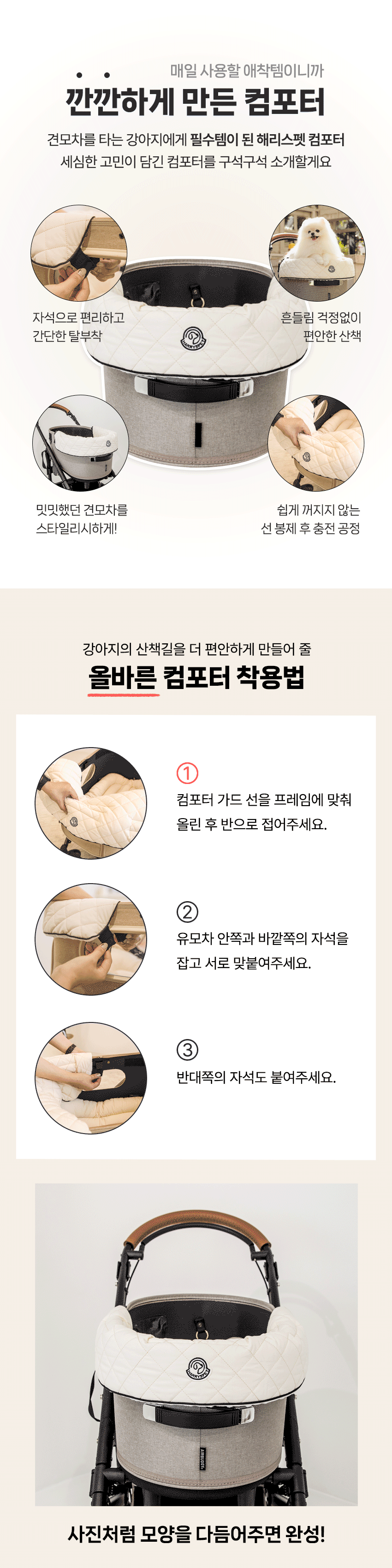 매일 사용할 애착템이니까

깐깐하게 만든 컴포터

견모차를 타는 강아지에게 필수템이 된 해리스펫 컴포터
세심한 고민이 담긴 컴포터를 구석구석 소개할게요

자석으로 편리하고
간단한 탈부착

흔들림 걱정없이
편안한 산책

밋밋했던 견모차를
스타일리시하게!

쉽게 꺼지지 않는
선 봉제 후 충전 공정

강아지의 산책길을 더 편안하게 만들어 줄

올바른 컴포터 착용법

①
컴포터 가드 선을 프레임에 맞춰
올린 후 반으로 접어주세요.

②
유모차 안쪽과 바깥쪽의 자석을
잡고 서로 맞붙여주세요.

③
반대쪽의 자석도 붙여주세요.

사진처럼 모양을 다듬어주면 완성!