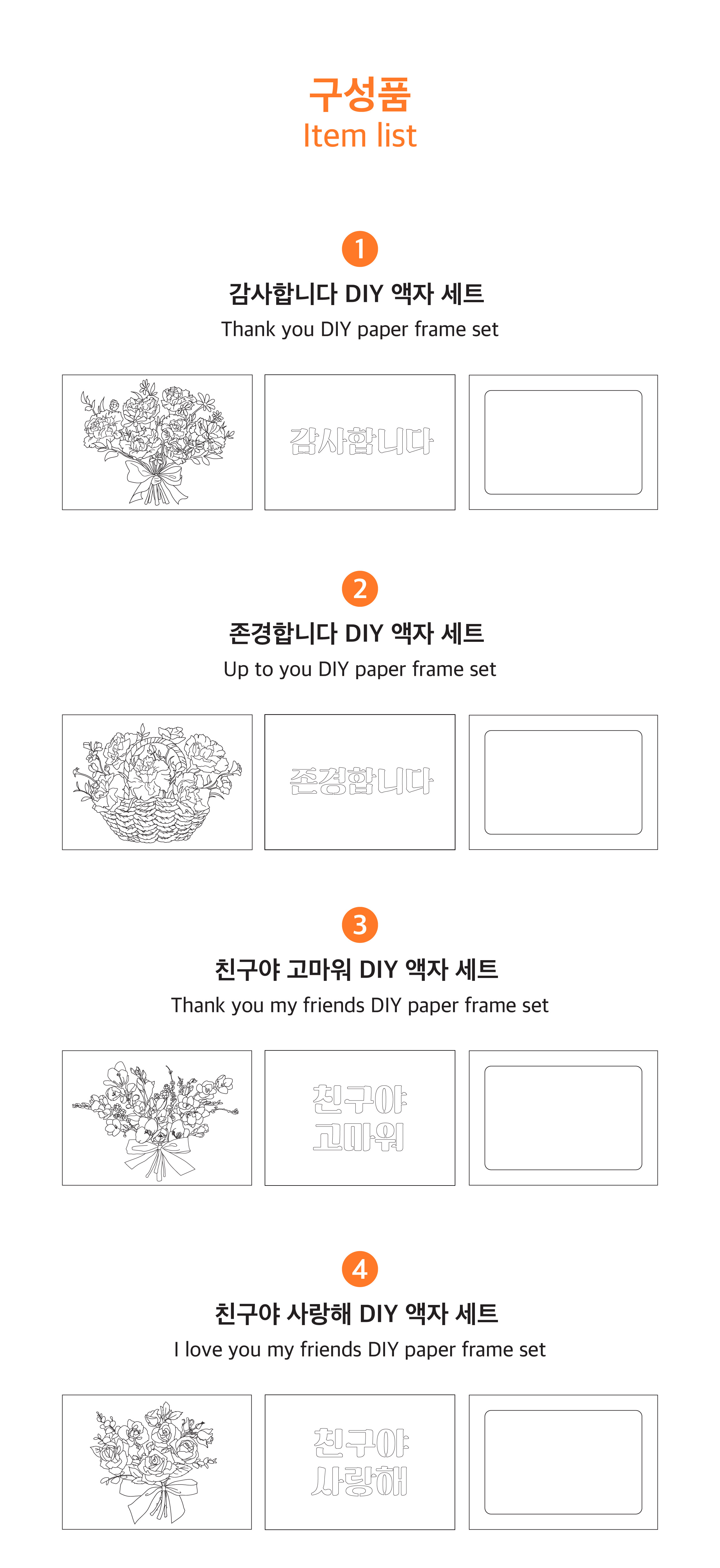 구성품
Item list

1
감사합니다 DIY 액자 세트
Thank you DIY paper frame set

감사합니다

2
존경합니다 DIY 액자 세트
Up to you DIY paper frame set

존경합니다

3
친구야 고마워 DIY 액자 세트
Thank you my friends DIY paper frame set

친구야
고마워

4
친구야 사랑해 DIY 액자 세트
I love you my friends DIY paper frame set

친구야
사랑해