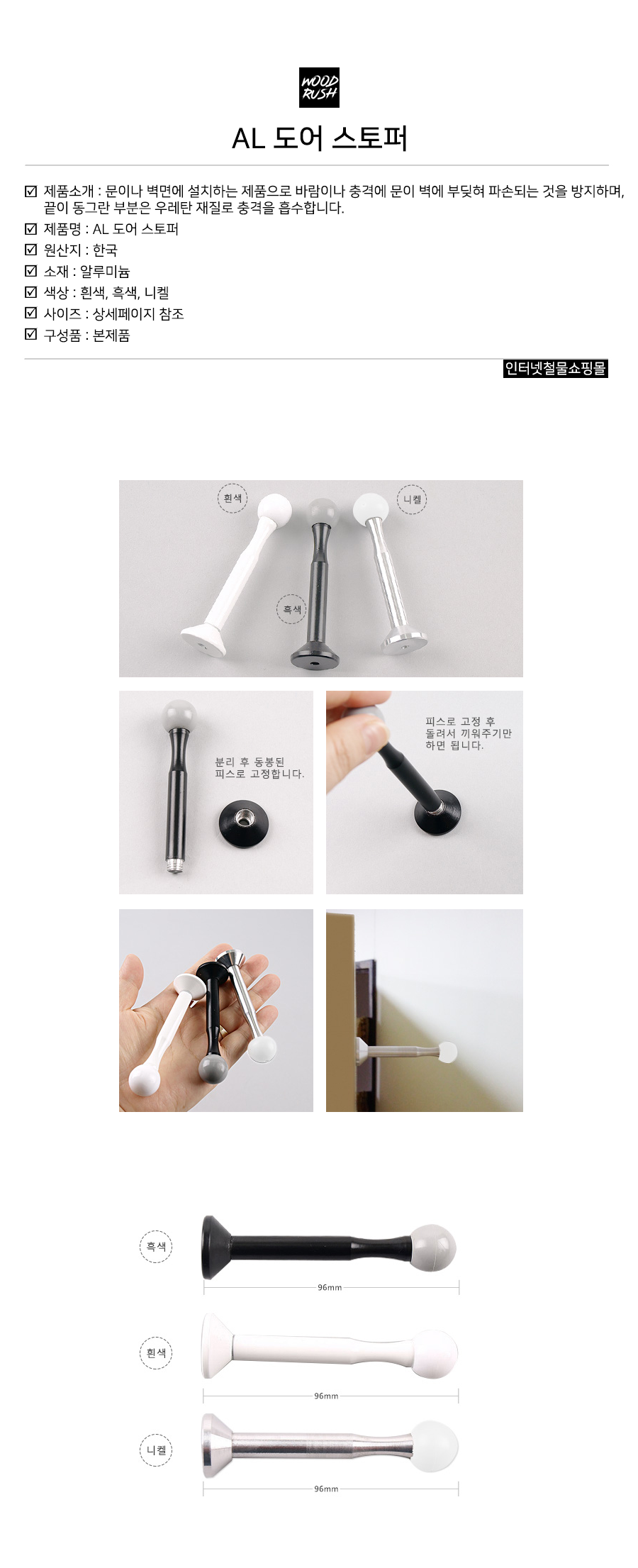 WOOD RUSH

AL 도어 스토퍼

☑ 제품소개 : 문이나 벽면에 설치하는 제품으로 바람이나 충격에 문이 벽에 부딪혀 파손되는 것을 방지하며, 끝이 동그란 부분은 우레탄 재질로 충격을 흡수합니다.
☑ 제품명 : AL 도어 스토퍼
☑ 원산지 : 한국
☑ 소재 : 알루미늄
☑ 색상 : 흰색, 흑색, 니켈
☑ 사이즈 : 상세페이지 참조
☑ 구성품 : 본제품

인터넷철물쇼핑몰

흰색
니켈
흑색

분리 후 동봉된 피스로 고정합니다.

피스로 고정 후 돌려서 끼워주기만 하면 됩니다.

흑색
96mm
흰색
96mm
니켈
96mm