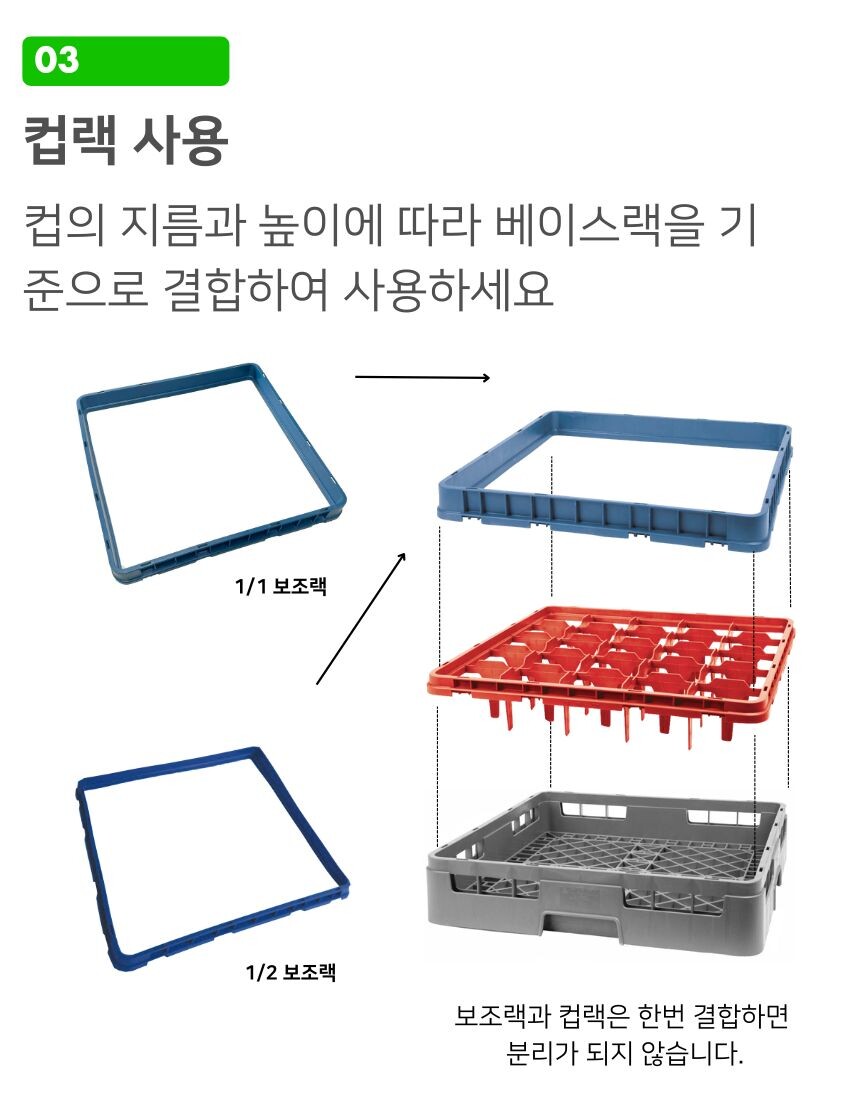 03

컵랙 사용

컵의 지름과 높이에 따라 베이스랙을 기준으로 결합하여 사용하세요

1/1 보조랙

1/2 보조랙

보조랙과 컵랙은 한번 결합하면 분리가 되지 않습니다.