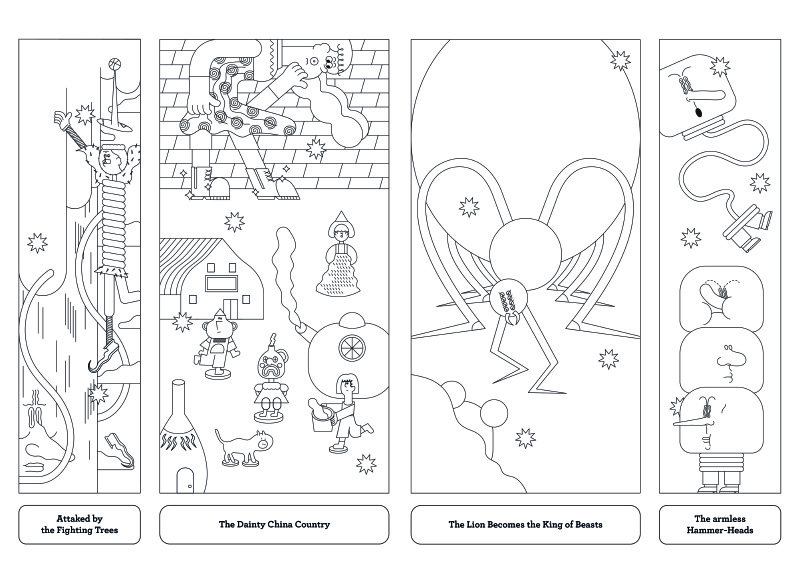 Attaked by the Fighting Trees

The Dainty China Country

The Lion Becomes the King of Beasts

The armless Hammer-Heads