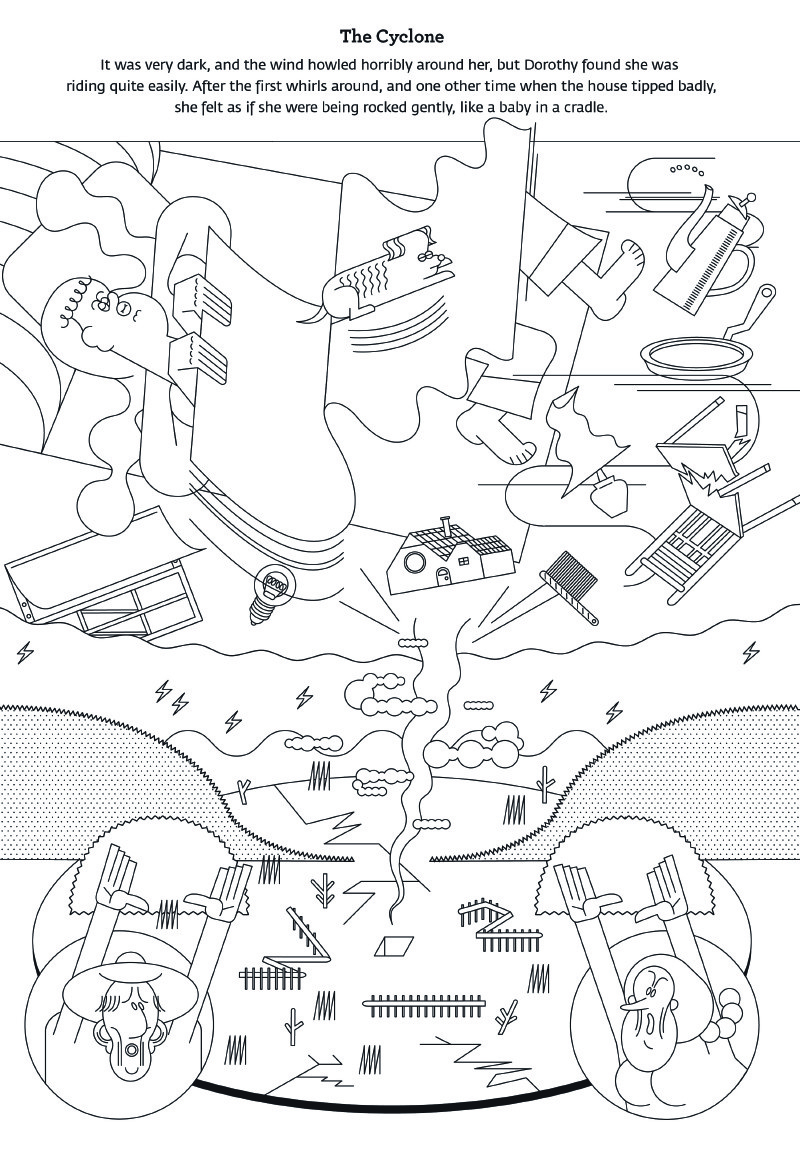 The Cyclone

It was very dark, and the wind howled horribly around her, but Dorothy found she was riding quite easily. After the first whirls around, and one other time when the house tipped badly, she felt as if she were being rocked gently, like a baby in a cradle.