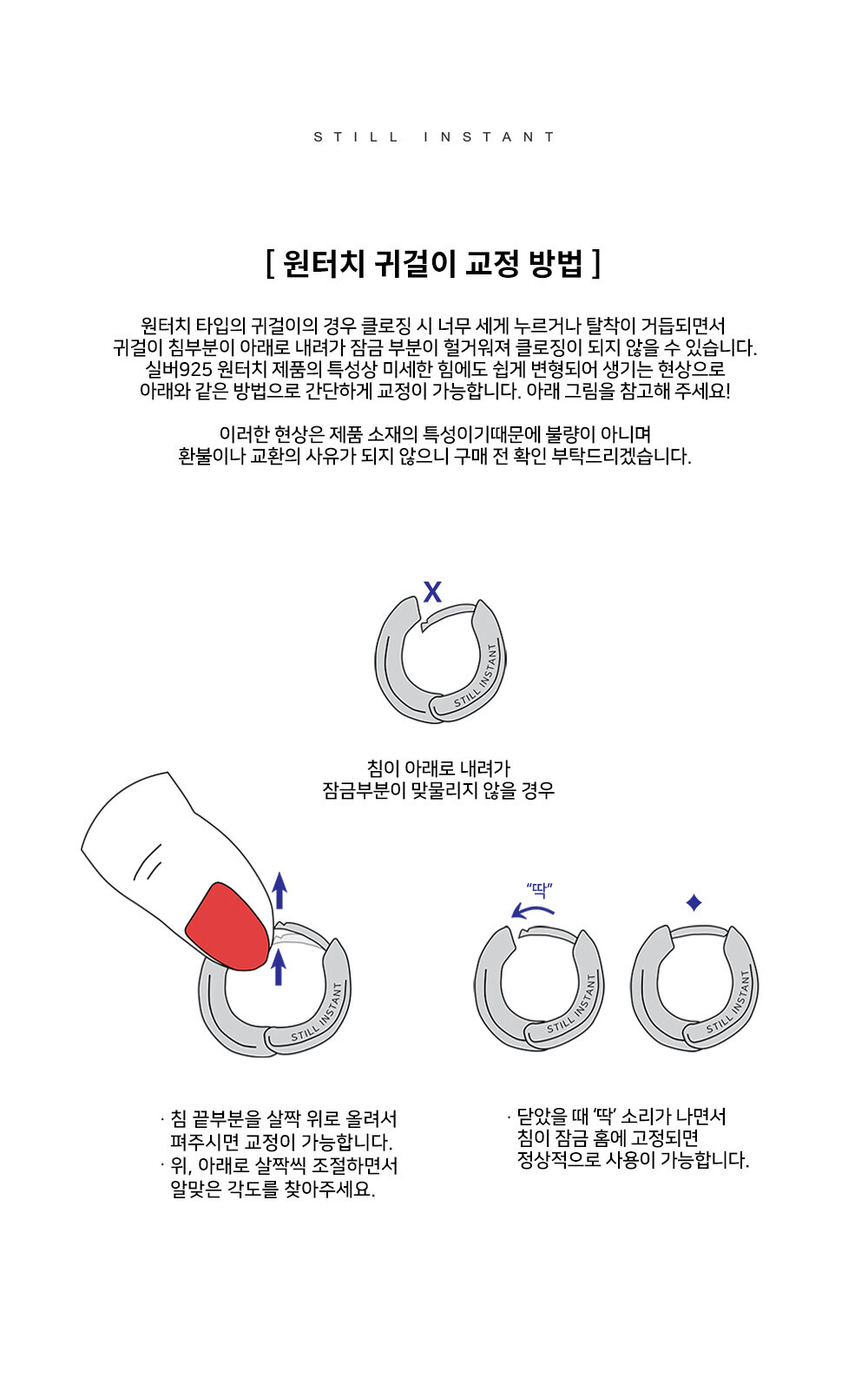 STILL INSTANT

[ 원터치 귀걸이 교정 방법 ]

원터치 타입의 귀걸이의 경우 클로징 시 너무 세게 누르거나 탈착이 거듭되면서 귀걸이 침부분이 아래로 내려가 잠금 부분이 헐거워져 클로징이 되지 않을 수 있습니다. 실버925 원터치 제품의 특성상 미세한 힘에도 쉽게 변형되어 생기는 현상으로 아래와 같은 방법으로 간단하게 교정이 가능합니다. 아래 그림을 참고해 주세요!

이러한 현상은 제품 소재의 특성이기때문에 불량이 아니며 환불이나 교환의 사유가 되지 않으니 구매 전 확인 부탁드리겠습니다.

X

STILL INSTANT

침이 아래로 내려가 잠금부분이 맞물리지 않을 경우

STILL INSTANT

"딱"

STILL INSTANT

STILL INSTANT

· 침 끝부분을 살짝 위로 올려서 펴주시면 교정이 가능합니다.
· 위, 아래로 살짝씩 조절하면서 알맞은 각도를 찾아주세요.

· 닫았을 때 '딱' 소리가 나면서 침이 잠금 홈에 고정되면 정상적으로 사용이 가능합니다.