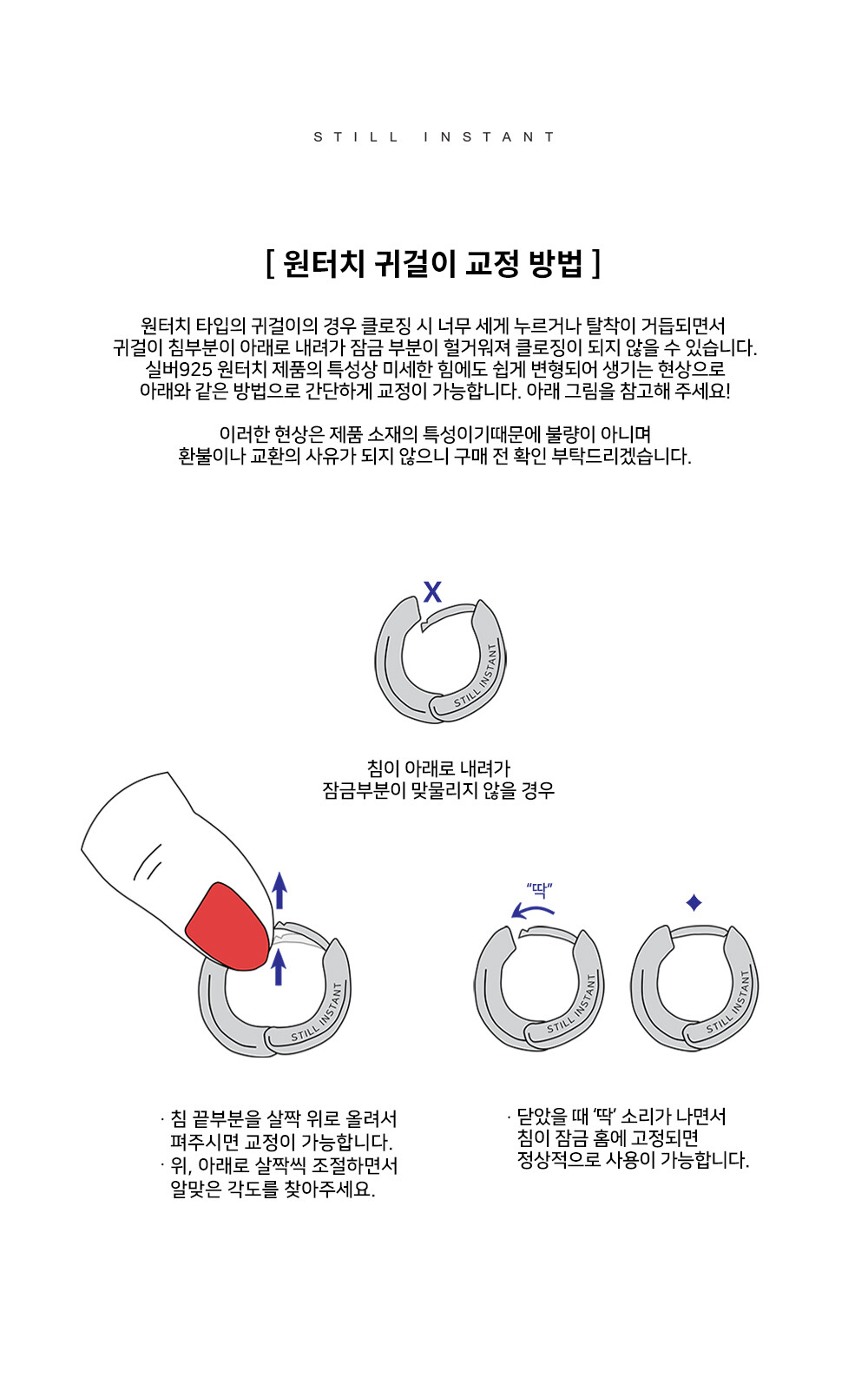 STILL INSTANT

[ 원터치 귀걸이 교정 방법 ]

원터치 타입의 귀걸이의 경우 클로징 시 너무 세게 누르거나 탈착이 거듭되면서
귀걸이 침부분이 아래로 내려가 잠금 부분이 헐거워져 클로징이 되지 않을 수 있습니다.
실버925 원터치 제품의 특성상 미세한 힘에도 쉽게 변형되어 생기는 현상으로
아래와 같은 방법으로 간단하게 교정이 가능합니다. 아래 그림을 참고해 주세요!

이러한 현상은 제품 소재의 특성이기때문에 불량이 아니며
환불이나 교환의 사유가 되지 않으니 구매 전 확인 부탁드리겠습니다.

X

STILL INSTANT

침이 아래로 내려가
잠금부분이 맞물리지 않을 경우

STILL INSTANT

"딱"

STILL INSTANT

STILL INSTANT

· 침 끝부분을 살짝 위로 올려서
펴주시면 교정이 가능합니다.
· 위, 아래로 살짝씩 조절하면서
알맞은 각도를 찾아주세요.

· 닫았을 때 '딱' 소리가 나면서
침이 잠금 홈에 고정되면
정상적으로 사용이 가능합니다.