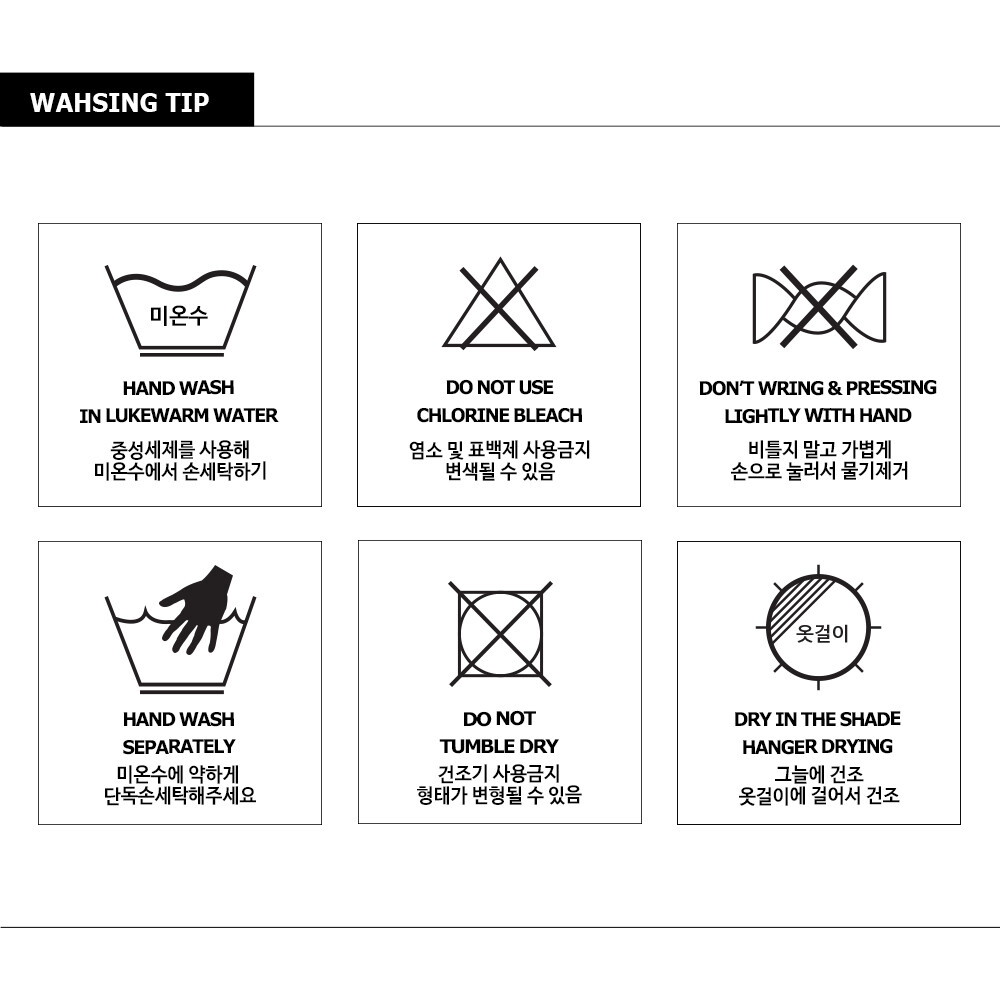 WAHSING TIP

미온수

HAND WASH
IN LUKEWARM WATER

중성세제를 사용해
미온수에서 손세탁하기

DO NOT USE
CHLORINE BLEACH

염소 및 표백제 사용금지
변색될 수 있음

DON'T WRING & PRESSING
LIGHTLY WITH HAND

비틀지 말고 가볍게
손으로 눌러서 물기제거

HAND WASH
SEPARATELY

미온수에 약하게
단독손세탁해주세요

DO NOT
TUMBLE DRY

건조기 사용금지
형태가 변형될 수 있음

옷걸이

DRY IN THE SHADE
HANGER DRYING

그늘에 건조
옷걸이에 걸어서 건조