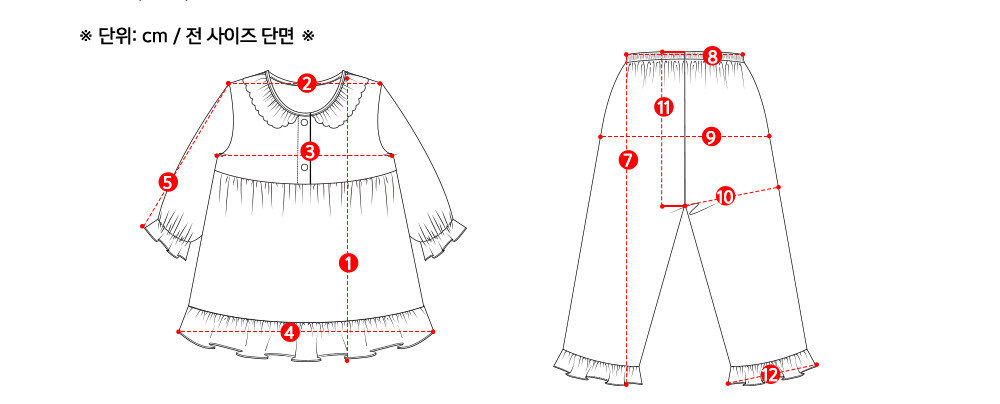 ※ 단위: cm / 전 사이즈 단면 ※

2
3
5
1
4

8
11
9
7
10
12