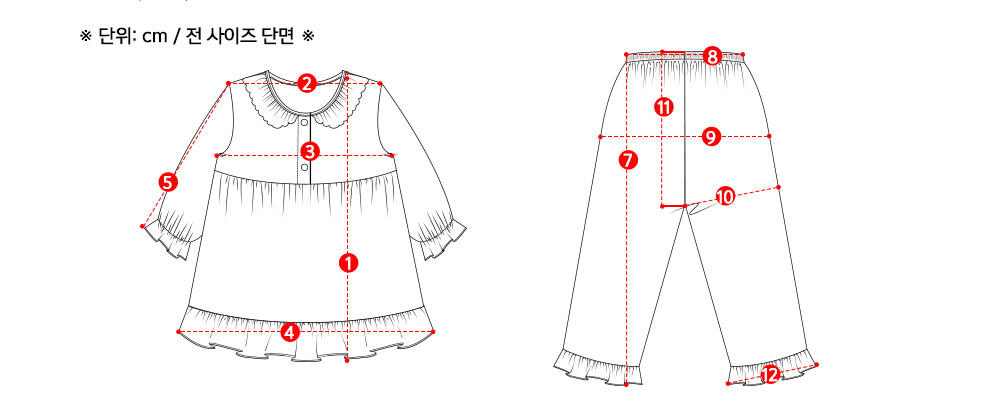 ※ 단위: cm / 전 사이즈 단면 ※

2
3
5
1
4

8
11
9
7
10
12