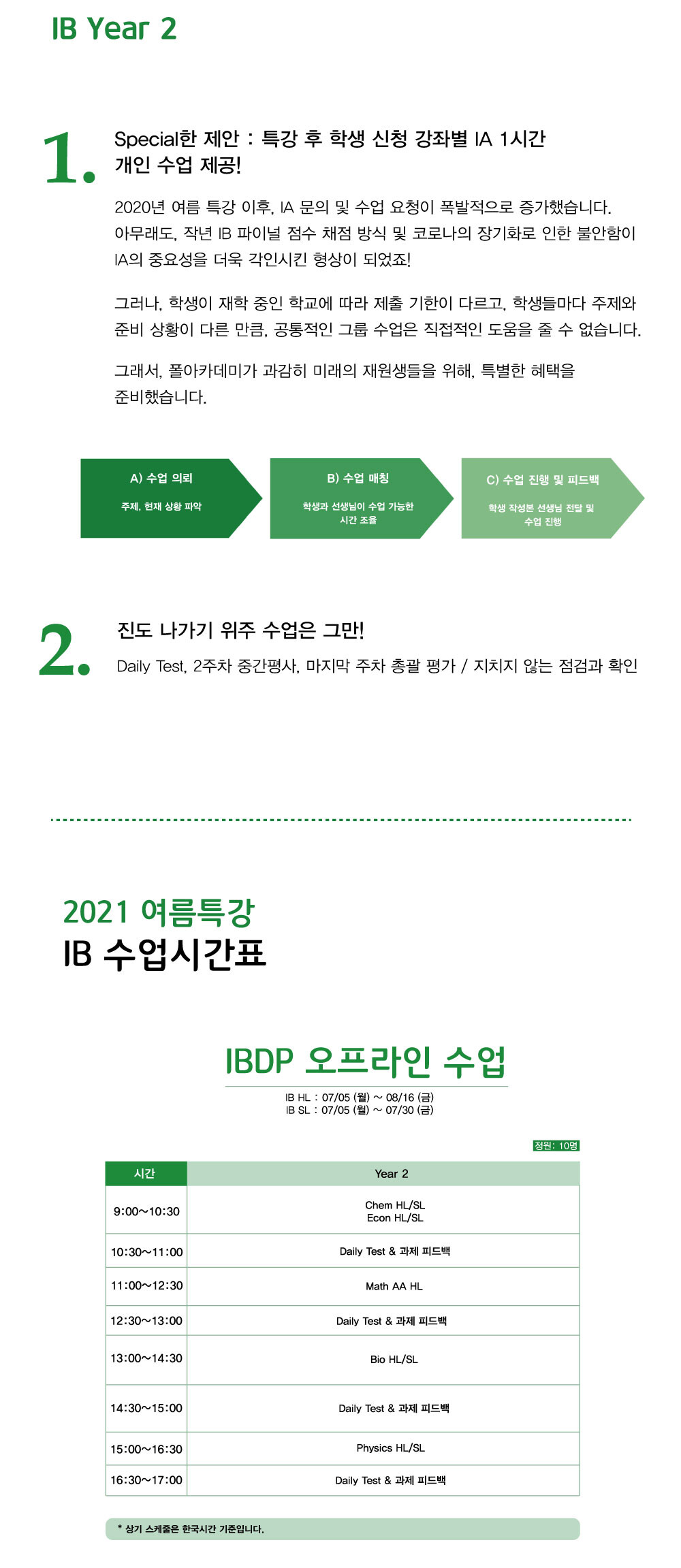 IB Year 2

1.

Special한 제안 : 특강 후 학생 신청 강좌별 IA 1시간 개인 수업 제공!

2020년 여름 특강 이후, IA 문의 및 수업 요청이 폭발적으로 증가했습니다. 아무래도, 작년 IB 파이널 점수 채점 방식 및 코로나의 장기화로 인한 불안함이 IA의 중요성을 더욱 각인시킨 형상이 되었죠!

그러나, 학생이 재학 중인 학교에 따라 제출 기한이 다르고, 학생들마다 주제와 준비 상황이 다른 만큼, 공통적인 그룹 수업은 직접적인 도움을 줄 수 없습니다.

그래서, 폴아카데미가 과감히 미래의 재원생들을 위해, 특별한 혜택을 준비했습니다.

A) 수업 의뢰
주제, 현재 상황 파악

B) 수업 매칭
학생과 선생님이 수업 가능한 시간 조율

C) 수업 진행 및 피드백
학생 작성본 선생님 전달 및 수업 진행

2.

진도 나가기 위주 수업은 그만!

Daily Test, 2주차 중간평사, 마지막 주차 총괄 평가 / 지치지 않는 점검과 확인

2021 여름특강
IB 수업시간표

IBDP 오프라인 수업

IB HL : 07/05 (월) ~ 08/16 (금)
IB SL : 07/05 (월) ~ 07/30 (금)

정원: 10명

| 시간 | Year 2 |
|---|---|
| 9:00~10:30 | Chem HL/SL Econ HL/SL |
| 10:30~11:00 | Daily Test & 과제 피드백 |
| 11:00~12:30 | Math AA HL |
| 12:30~13:00 | Daily Test & 과제 피드백 |
| 13:00~14:30 | Bio HL/SL |
| 14:30~15:00 | Daily Test & 과제 피드백 |
| 15:00~16:30 | Physics HL/SL |
| 16:30~17:00 | Daily Test & 과제 피드백 |

* 상기 스케줄은 한국시간 기준입니다.