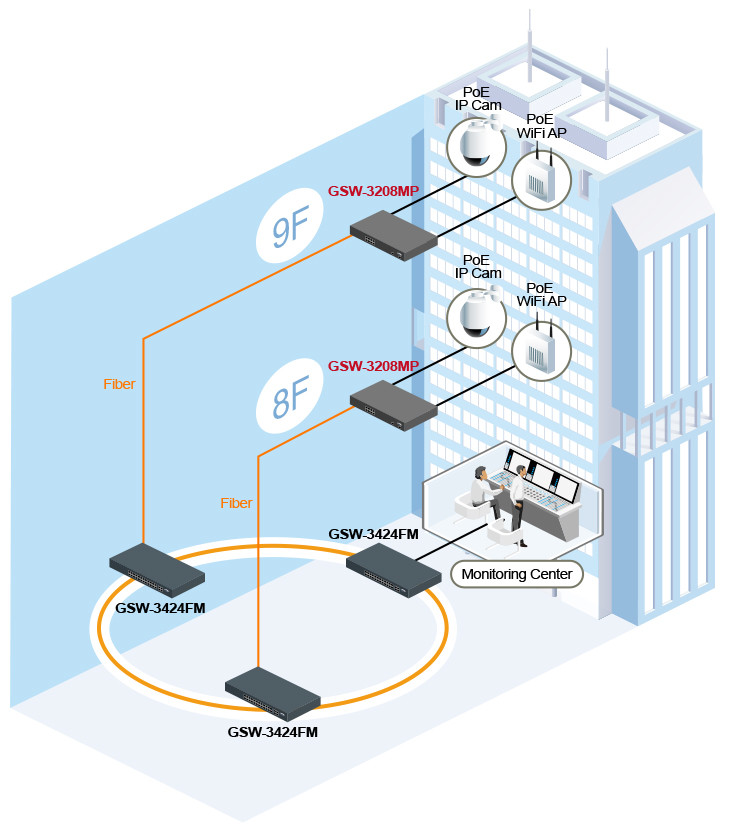 PoE
IP Cam

PoE
WiFi AP

GSW-3208MP

9F

PoE
IP Cam

PoE
WiFi AP

GSW-3208MP

8F

Fiber

Fiber

GSW-3424FM

Monitoring Center

GSW-3424FM

GSW-3424FM