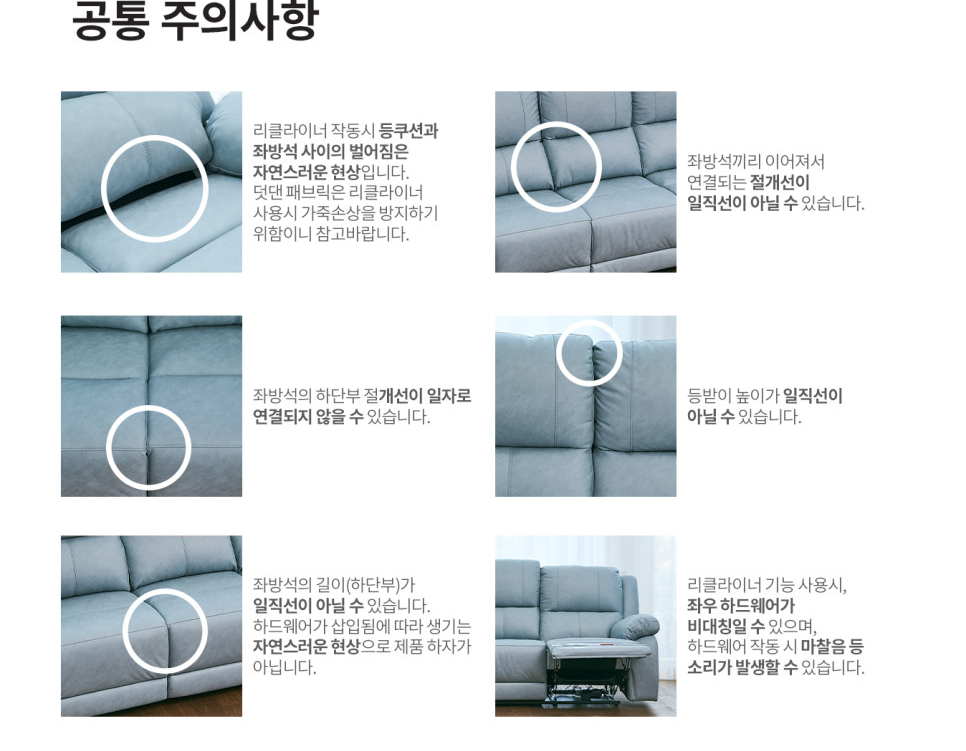 공통 주의사항

리클라이너 작동시 등쿠션과 좌방석 사이의 벌어짐은 자연스러운 현상입니다. 덧댄 패브릭은 리클라이너 사용시 가죽손상을 방지하기 위함이니 참고바랍니다.

좌방석끼리 이어져서 연결되는 절개선이 일직선이 아닐 수 있습니다.

좌방석의 하단부 절개선이 일자로 연결되지 않을 수 있습니다.

등받이 높이가 일직선이 아닐 수 있습니다.

좌방석의 길이(하단부)가 일직선이 아닐 수 있습니다. 하드웨어가 삽입됨에 따라 생기는 자연스러운 현상으로 제품 하자가 아닙니다.

리클라이너 기능 사용시, 좌우 하드웨어가 비대칭일 수 있으며, 하드웨어 작동 시 마찰음 등 소리가 발생할 수 있습니다.