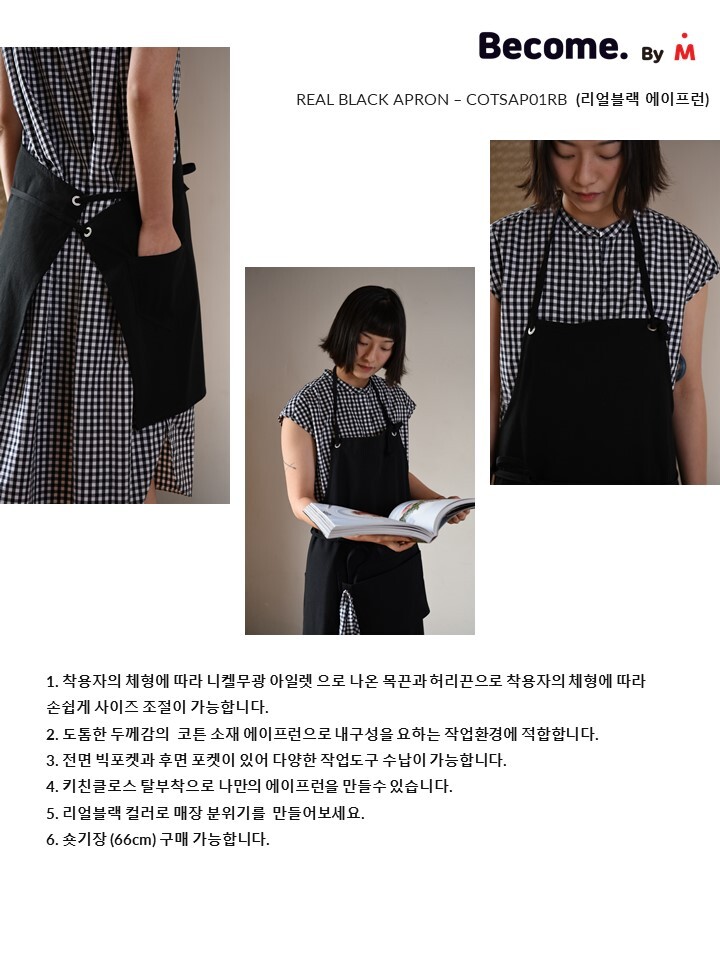 Become. By M

REAL BLACK APRON – COTSAP01RB (리얼블랙 에이프런)

1. 착용자의 체형에 따라 니켈무광 아일렛 으로 나온 목끈과 허리끈으로 착용자의 체형에 따라 손쉽게 사이즈 조절이 가능합니다.
2. 도톰한 두께감의 코튼 소재 에이프런으로 내구성을 요하는 작업환경에 적합합니다.
3. 전면 빅포켓과 후면 포켓이 있어 다양한 작업도구 수납이 가능합니다.
4. 키친클로스 탈부착으로 나만의 에이프런을 만들수 있습니다.
5. 리얼블랙 컬러로 매장 분위기를 만들어보세요.
6. 숏기장 (66cm) 구매 가능합니다.