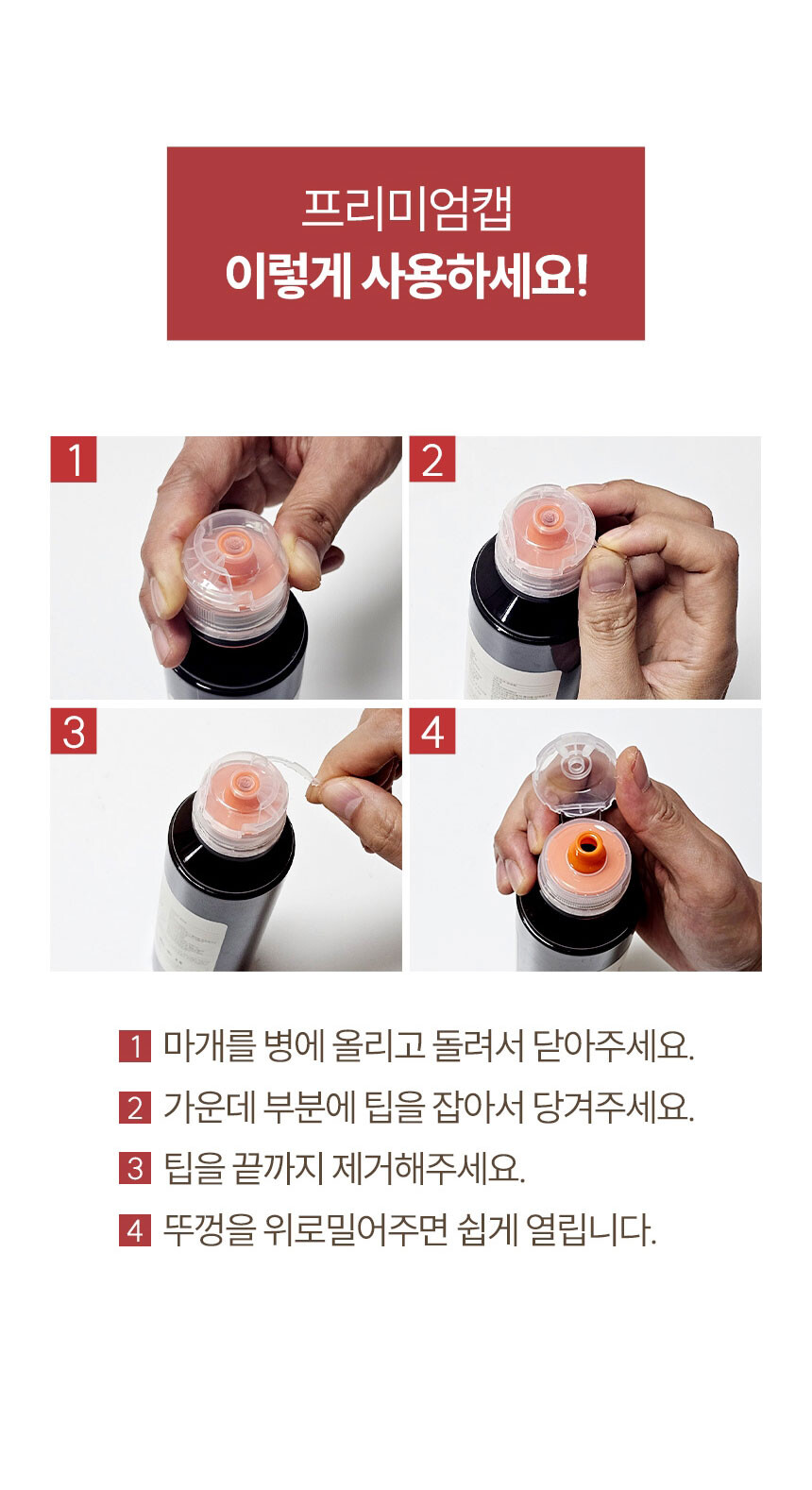 프리미엄캡
이렇게 사용하세요!

1

2

3

4

1 마개를 병에 올리고 돌려서 닫아주세요.

2 가운데 부분에 팁을 잡아서 당겨주세요.

3 팁을 끝까지 제거해주세요.

4 뚜껑을 위로밀어주면 쉽게 열립니다.