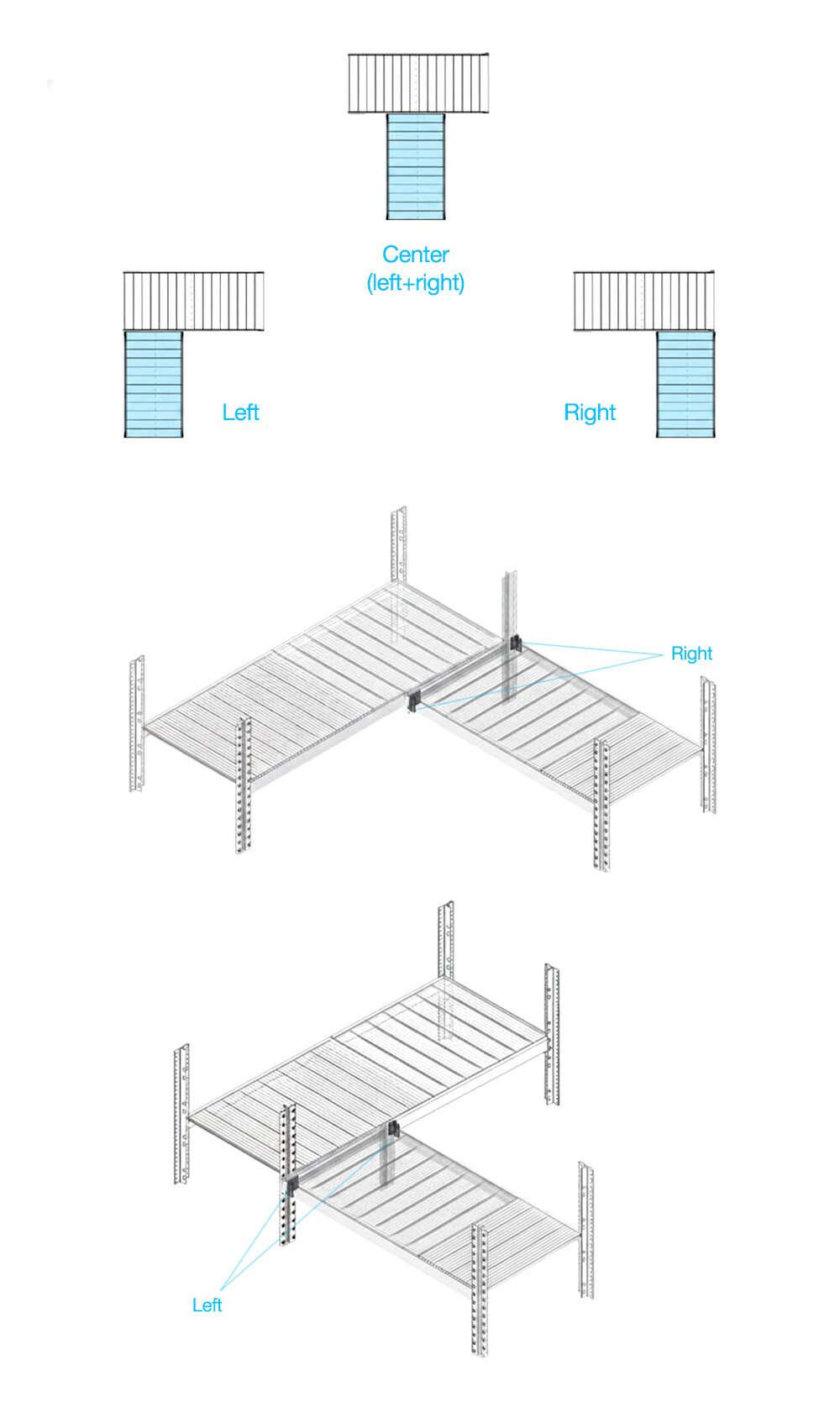 Center
(left+right)

Left

Right

Right

Left