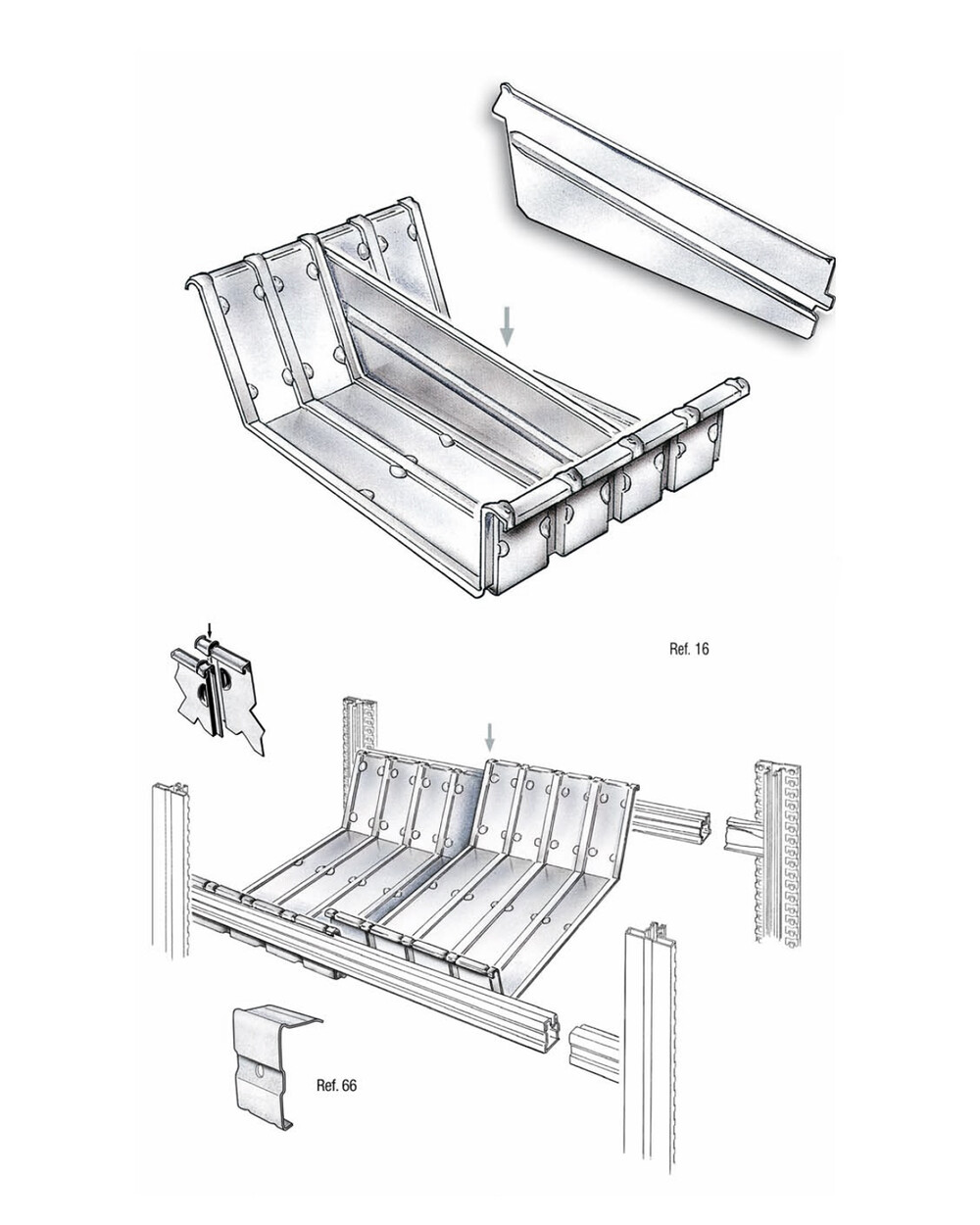 Ref. 16

Ref. 66