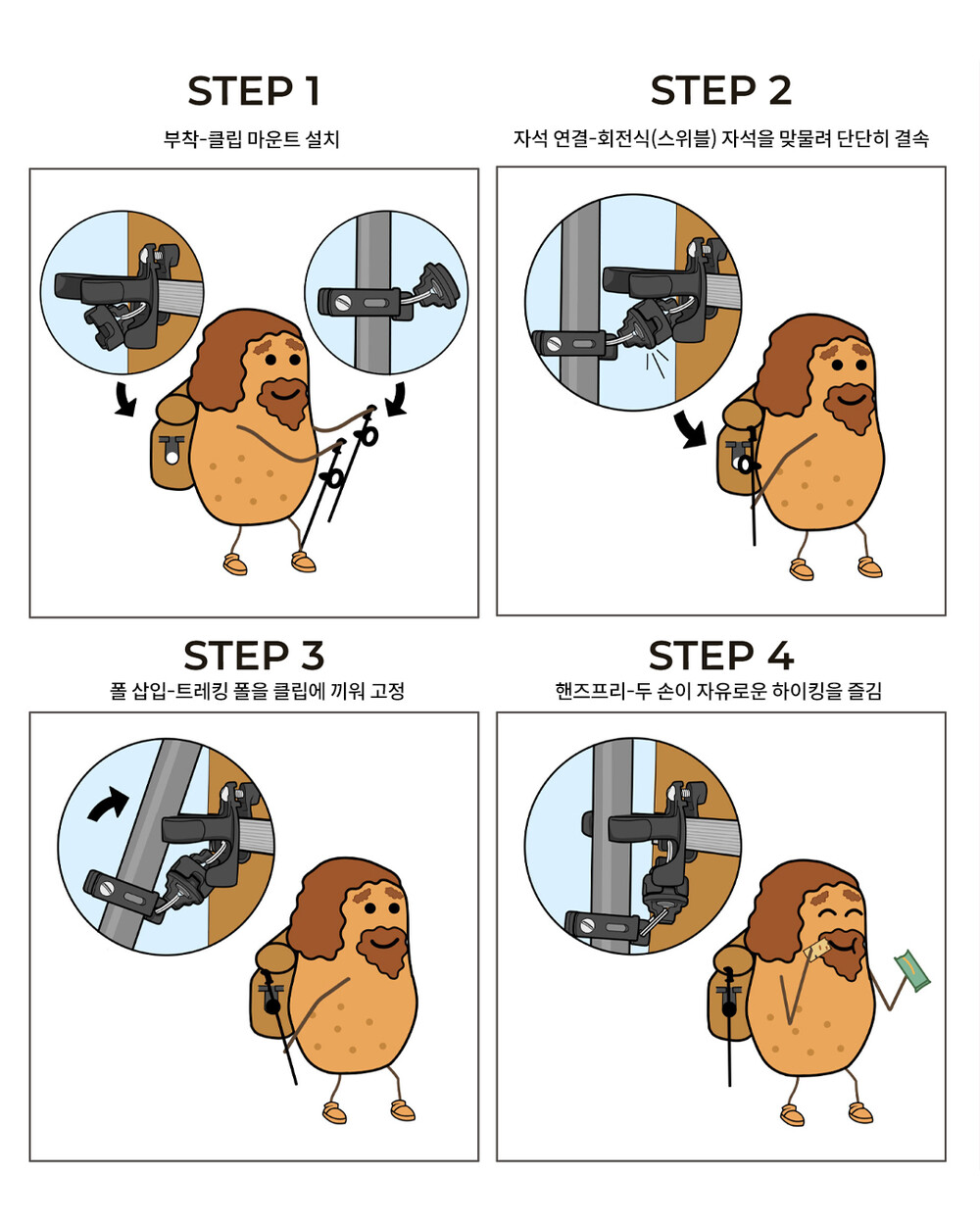 STEP 1

부착-클립 마운트 설치

STEP 2

자석 연결-회전식(스위블) 자석을 맞물려 단단히 결속

STEP 3

폴 삽입-트레킹 폴을 클립에 끼워 고정

STEP 4

핸즈프리-두 손이 자유로운 하이킹을 즐김