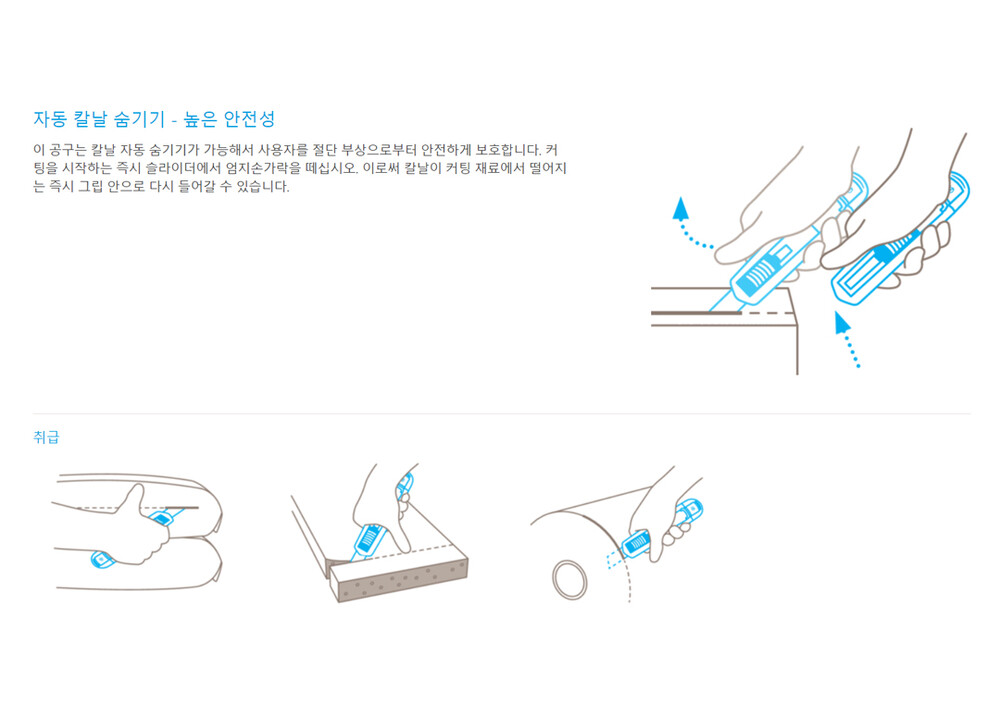 자동 칼날 숨기기 - 높은 안전성

이 공구는 칼날 자동 숨기기가 가능해서 사용자를 절단 부상으로부터 안전하게 보호합니다. 커팅을 시작하는 즉시 슬라이더에서 엄지손가락을 떼십시오. 이로써 칼날이 커팅 재료에서 떨어지는 즉시 그립 안으로 다시 들어갈 수 있습니다.

취급