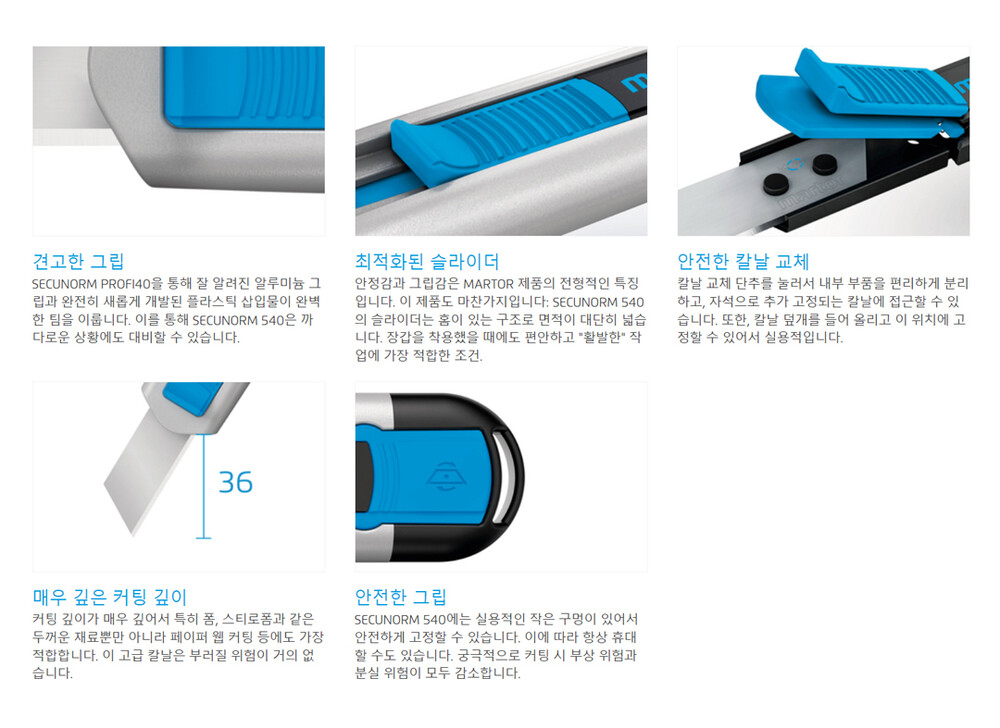 견고한 그립

SECUNORM PROFI40을 통해 잘 알려진 알루미늄 그립과 완전히 새롭게 개발된 플라스틱 삽입물이 완벽한 팀을 이룹니다. 이를 통해 SECUNORM 540은 까다로운 상황에도 대비할 수 있습니다.

최적화된 슬라이더

안정감과 그립감은 MARTOR 제품의 전형적인 특징입니다. 이 제품도 마찬가지입니다: SECUNORM 540의 슬라이더는 홈이 있는 구조로 면적이 대단히 넓습니다. 장갑을 착용했을 때에도 편안하고 "활발한" 작업에 가장 적합한 조건.

안전한 칼날 교체

칼날 교체 단추를 눌러서 내부 부품을 편리하게 분리하고, 자석으로 추가 고정되는 칼날에 접근할 수 있습니다. 또한, 칼날 덮개를 들어 올리고 이 위치에 고정할 수 있어서 실용적입니다.

36

매우 깊은 커팅 깊이

커팅 깊이가 매우 깊어서 특히 폼, 스티로폼과 같은 두꺼운 재료뿐만 아니라 페이퍼 웹 커팅 등에도 가장 적합합니다. 이 고급 칼날은 부러질 위험이 거의 없습니다.

안전한 그립

SECUNORM 540에는 실용적인 작은 구멍이 있어서 안전하게 고정할 수 있습니다. 이에 따라 항상 휴대할 수도 있습니다. 궁극적으로 커팅 시 부상 위험과 분실 위험이 모두 감소합니다.