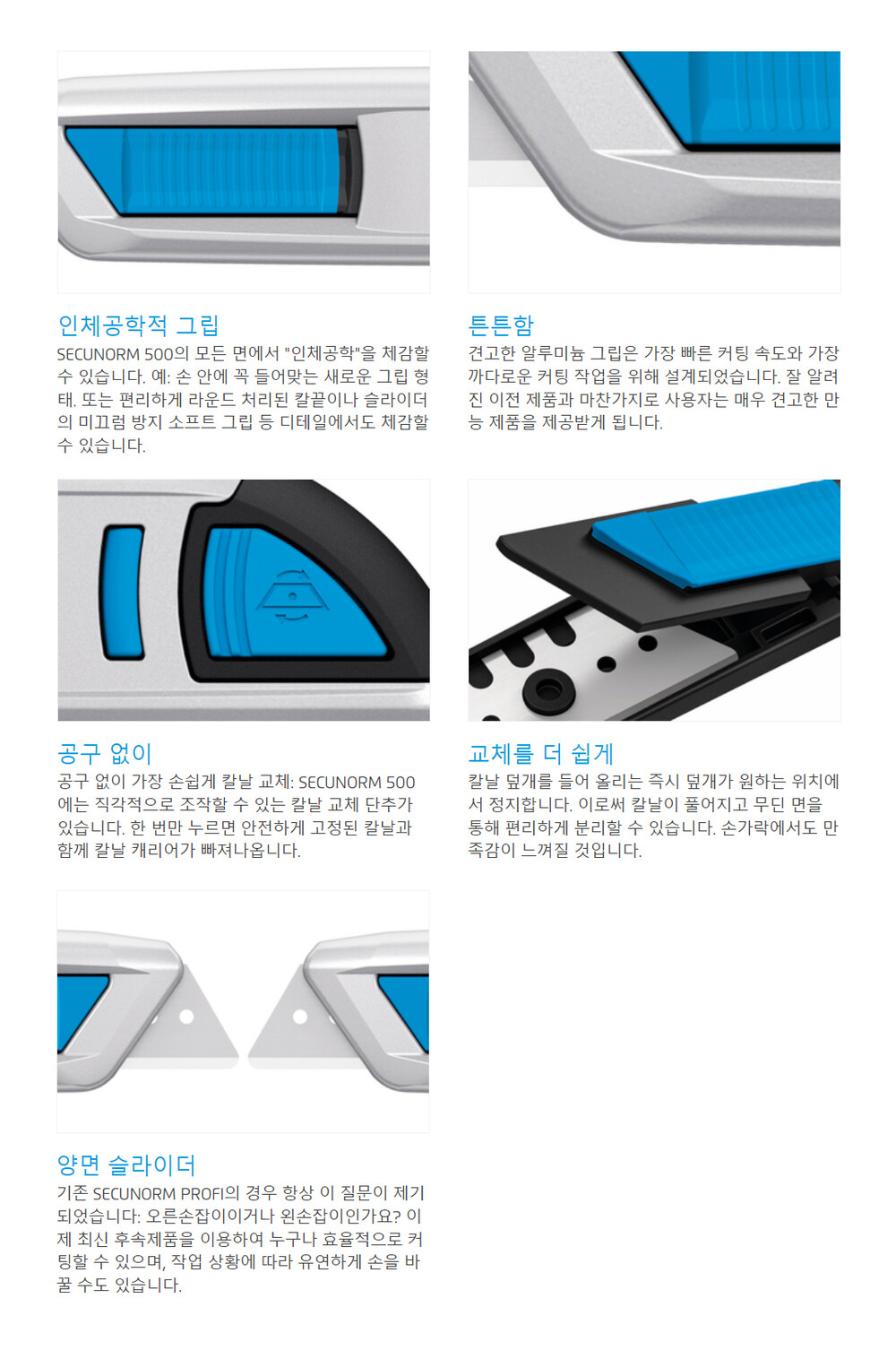 인체공학적 그립

SECUNORM 500의 모든 면에서 "인체공학"을 체감할 수 있습니다. 예: 손 안에 꼭 들어맞는 새로운 그립 형태. 또는 편리하게 라운드 처리된 칼끝이나 슬라이더의 미끄럼 방지 소프트 그립 등 디테일에서도 체감할 수 있습니다.

튼튼함

견고한 알루미늄 그립은 가장 빠른 커팅 속도와 가장 까다로운 커팅 작업을 위해 설계되었습니다. 잘 알려진 이전 제품과 마찬가지로 사용자는 매우 견고한 만능 제품을 제공받게 됩니다.

공구 없이

공구 없이 가장 손쉽게 칼날 교체: SECUNORM 500에는 직각적으로 조작할 수 있는 칼날 교체 단추가 있습니다. 한 번만 누르면 안전하게 고정된 칼날과 함께 칼날 캐리어가 빠져나옵니다.

교체를 더 쉽게

칼날 덮개를 들어 올리는 즉시 덮개가 원하는 위치에서 정지합니다. 이로써 칼날이 풀어지고 무딘 면을 통해 편리하게 분리할 수 있습니다. 손가락에서도 만족감이 느껴질 것입니다.

양면 슬라이더

기존 SECUNORM PROFI의 경우 항상 이 질문이 제기되었습니다: 오른손잡이이거나 왼손잡이인가요? 이제 최신 후속제품을 이용하여 누구나 효율적으로 커팅할 수 있으며, 작업 상황에 따라 유연하게 손을 바꿀 수도 있습니다.