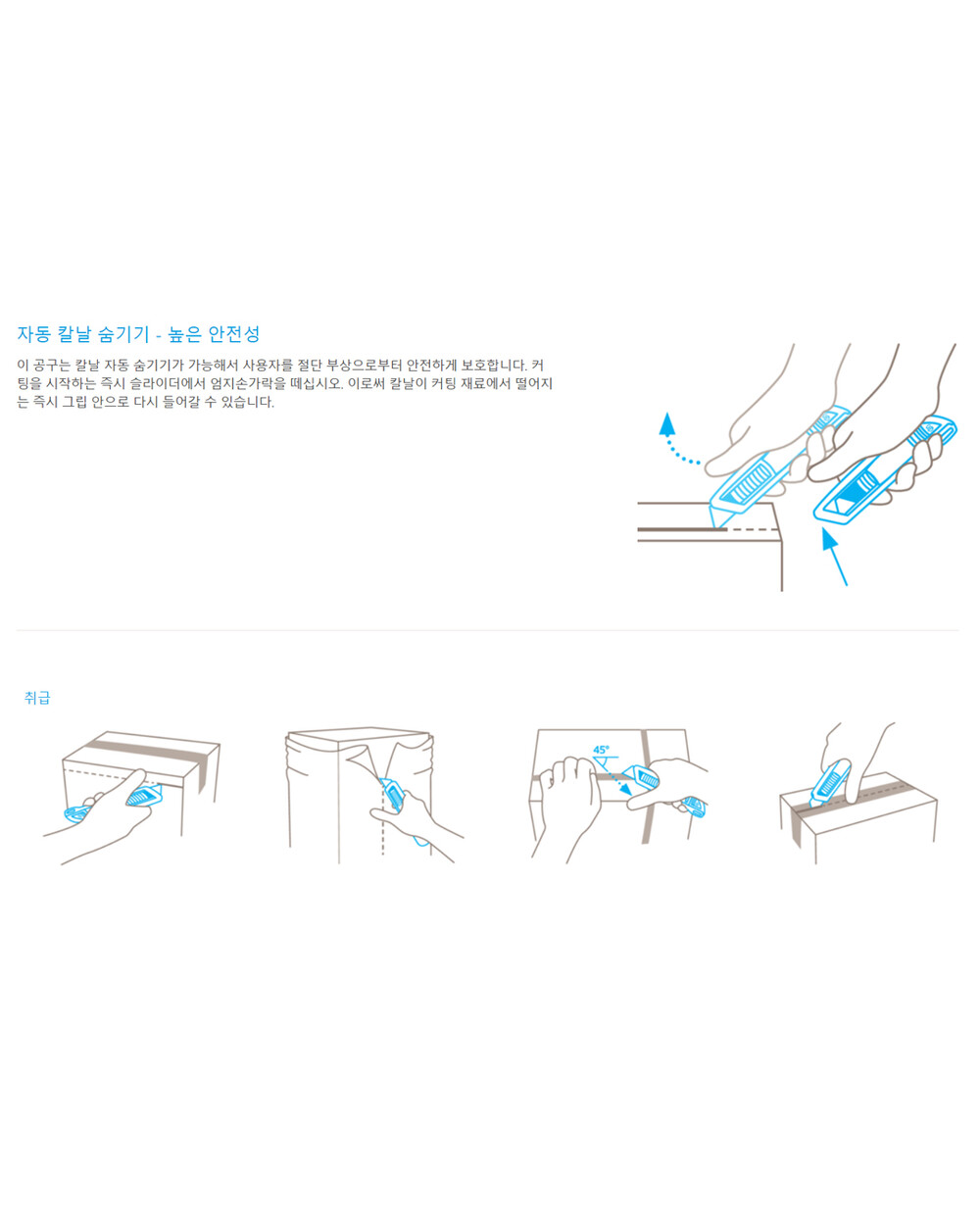 자동 칼날 숨기기 - 높은 안전성

이 공구는 칼날 자동 숨기기가 가능해서 사용자를 절단 부상으로부터 안전하게 보호합니다. 커팅을 시작하는 즉시 슬라이더에서 엄지손가락을 떼십시오. 이로써 칼날이 커팅 재료에서 떨어지는 즉시 그립 안으로 다시 들어갈 수 있습니다.

취급

45°