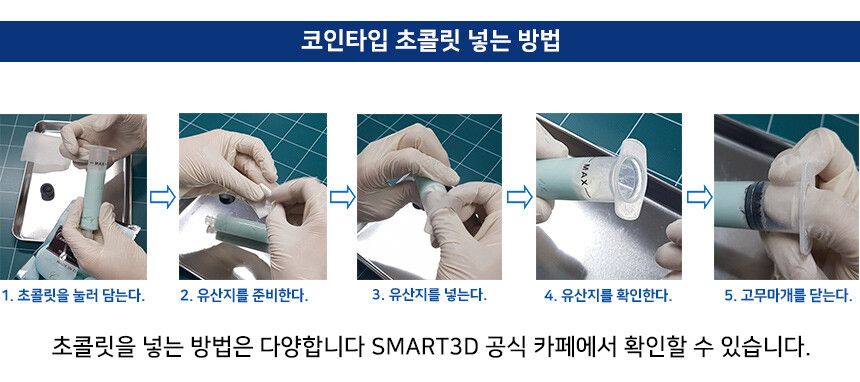 코인타입 초콜릿 넣는 방법

MAX

1. 초콜릿을 눌러 담는다.

2. 유산지를 준비한다.

3. 유산지를 넣는다.

4. 유산지를 확인한다.

5. 고무마개를 닫는다.

초콜릿을 넣는 방법은 다양합니다 SMART3D 공식 카페에서 확인할 수 있습니다.