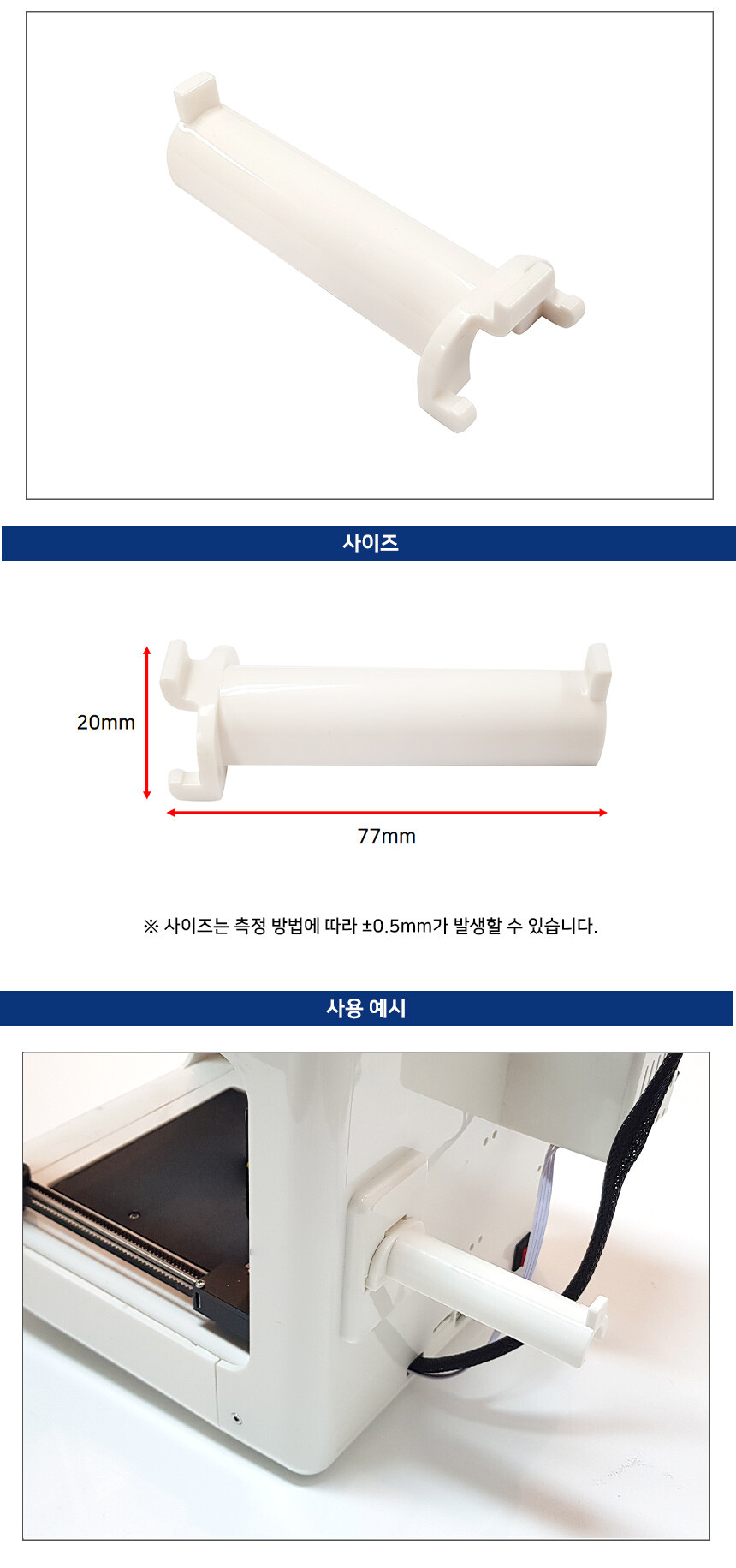 사이즈

20mm

77mm

※ 사이즈는 측정 방법에 따라 ±0.5mm가 발생할 수 있습니다.

사용 예시