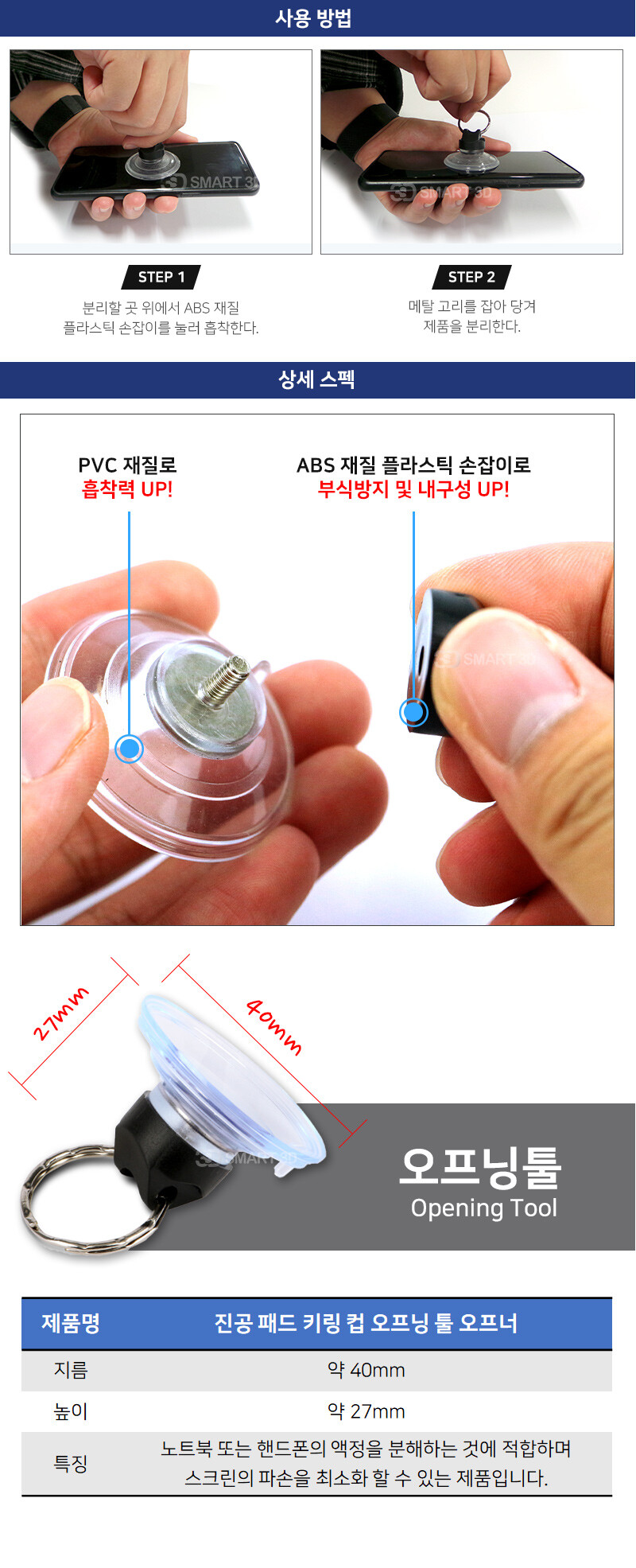 사용 방법

SMART 3D

SMART 3D

STEP 1

분리할 곳 위에서 ABS 재질 플라스틱 손잡이를 눌러 흡착한다.

STEP 2

메탈 고리를 잡아 당겨 제품을 분리한다.

상세 스펙

PVC 재질로
흡착력 UP!

ABS 재질 플라스틱 손잡이로
부식방지 및 내구성 UP!

SMART 3D

27mm

40mm

SMART 3D

오프닝툴
Opening Tool

| 제품명 | 진공 패드 키링 컵 오프닝 툴 오프너 |
|---|---|
| 지름 | 약 40mm |
| 높이 | 약 27mm |
| 특징 | 노트북 또는 핸드폰의 액정을 분해하는 것에 적합하며 스크린의 파손을 최소화 할 수 있는 제품입니다. |