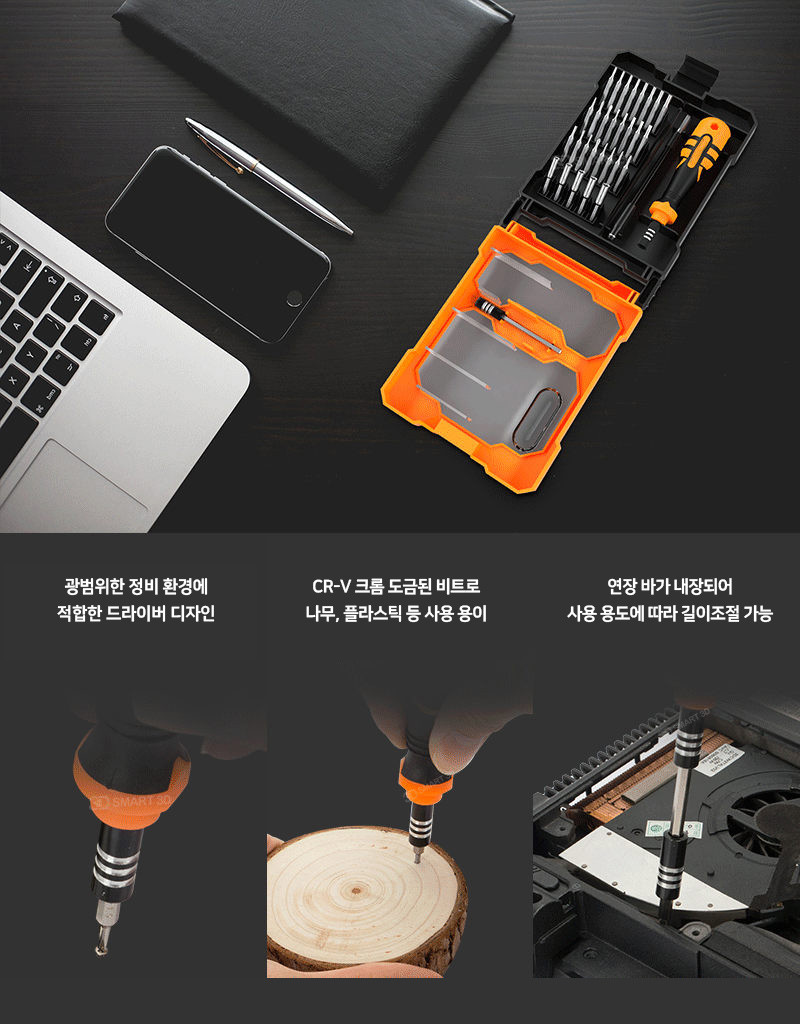 광범위한 정비 환경에
적합한 드라이버 디자인

CR-V 크롬 도금된 비트로
나무, 플라스틱 등 사용 용이

연장 바가 내장되어
사용 용도에 따라 길이조절 가능

SMART 3D