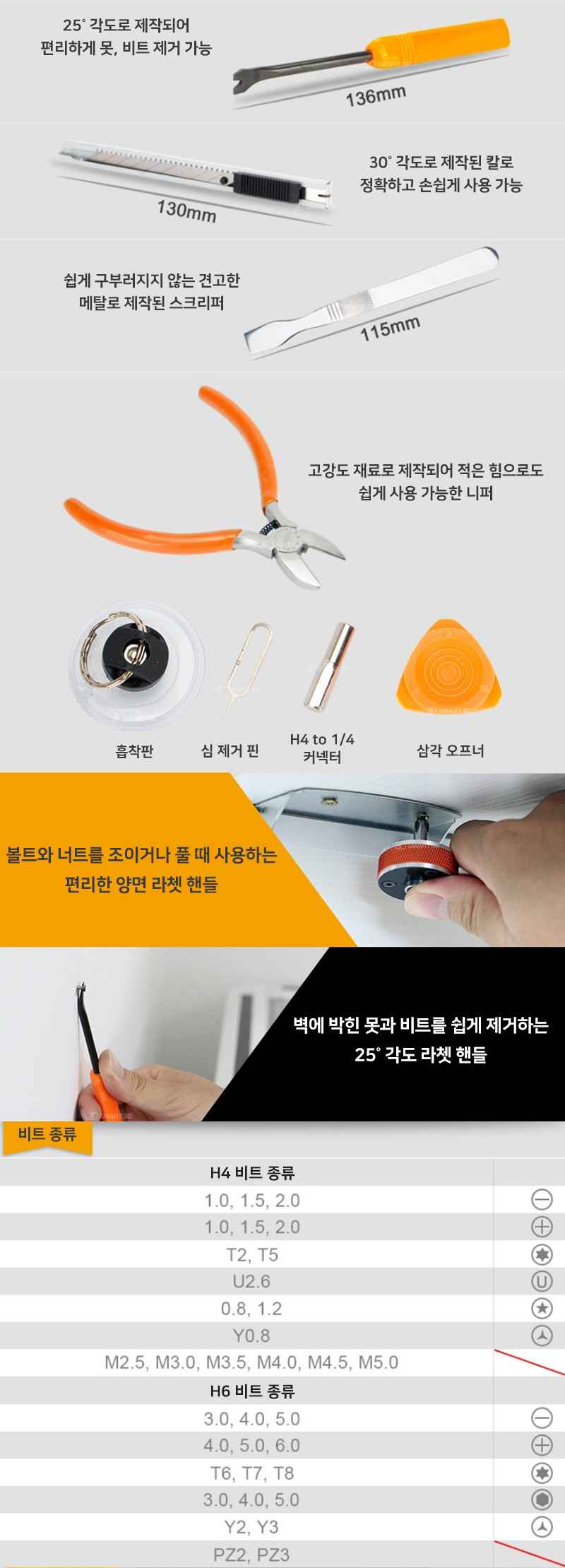 25° 각도로 제작되어
편리하게 못, 비트 제거 가능

136mm

130mm

30° 각도로 제작된 칼로
정확하고 손쉽게 사용 가능

쉽게 구부러지지 않는 견고한
메탈로 제작된 스크리퍼

115mm

고강도 재료로 제작되어 적은 힘으로도
쉽게 사용 가능한 니퍼

흡착판

심 제거 핀

H4 to 1/4
커넥터

삼각 오프너

볼트와 너트를 조이거나 풀 때 사용하는
편리한 양면 라쳇 핸들

벽에 박힌 못과 비트를 쉽게 제거하는
25° 각도 라쳇 핸들

비트 종류

| H4 비트 종류 | |
|---|---|
| 1.0, 1.5, 2.0 | |
| 1.0, 1.5, 2.0 | |
| T2, T5 | |
| U2.6 | U |
| 0.8, 1.2 | |
| Y0.8 | |
| M2.5, M3.0, M3.5, M4.0, M4.5, M5.0 | |
| H6 비트 종류 | |
| 3.0, 4.0, 5.0 | |
| 4.0, 5.0, 6.0 | |
| T6, T7, T8 | |
| 3.0, 4.0, 5.0 | |
| Y2, Y3 | |
| PZ2, PZ3 | |