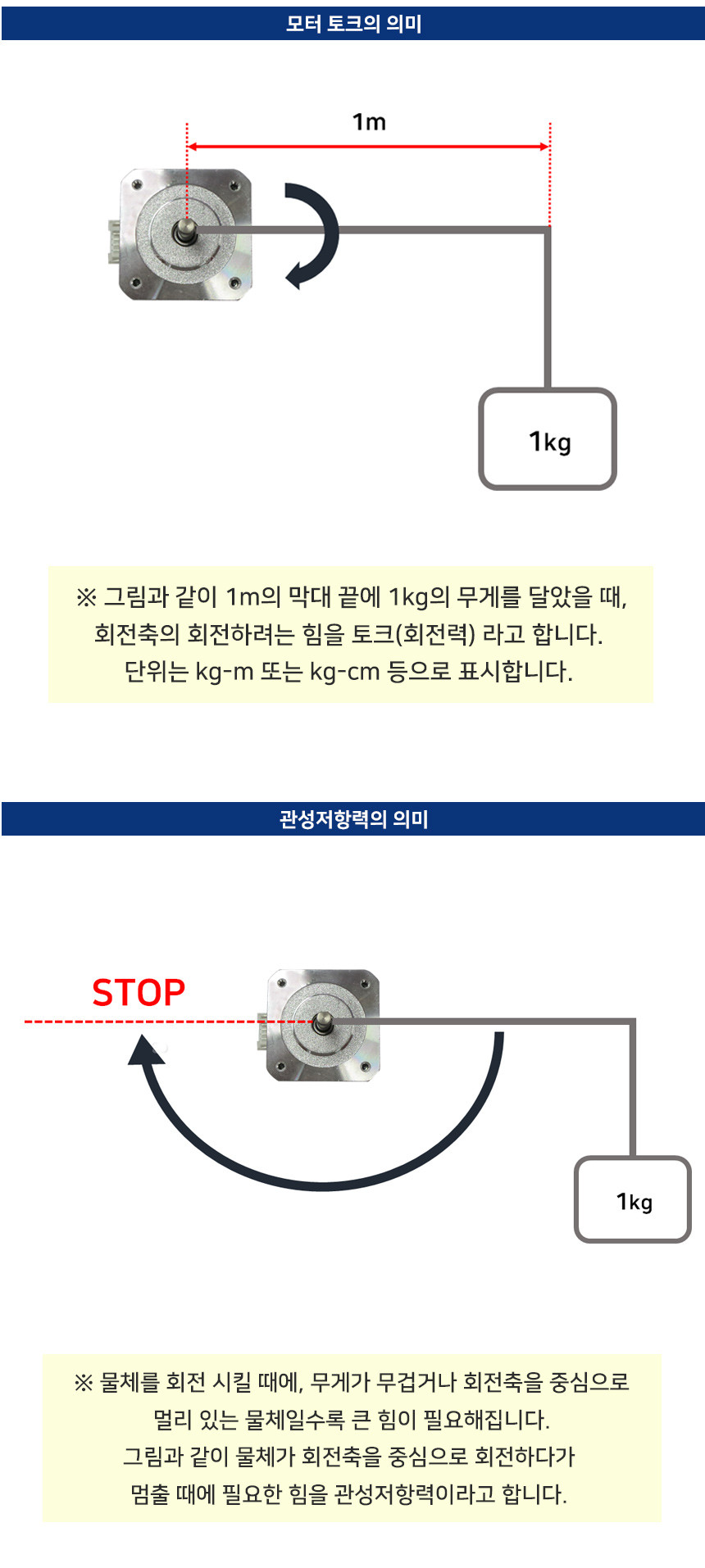 모터 토크의 의미

1m

1kg

※ 그림과 같이 1m의 막대 끝에 1kg의 무게를 달았을 때, 회전축의 회전하려는 힘을 토크(회전력) 라고 합니다. 단위는 kg-m 또는 kg-cm 등으로 표시합니다.

관성저항력의 의미

STOP

1kg

※ 물체를 회전 시킬 때에, 무게가 무겁거나 회전축을 중심으로 멀리 있는 물체일수록 큰 힘이 필요해집니다. 그림과 같이 물체가 회전축을 중심으로 회전하다가 멈출 때에 필요한 힘을 관성저항력이라고 합니다.