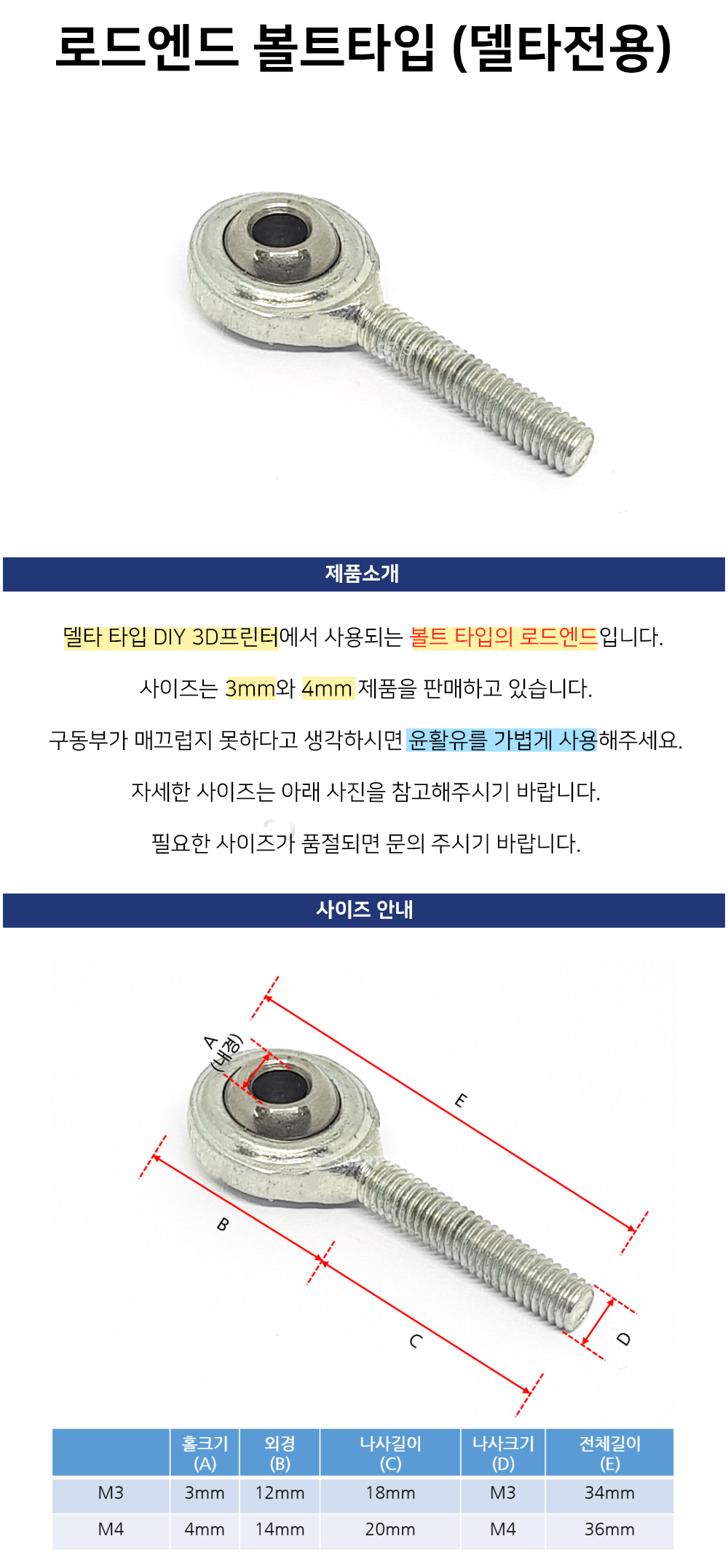 로드엔드 볼트타입 (델타전용)

제품소개

델타 타입 DIY 3D프린터에서 사용되는 볼트 타입의 로드엔드입니다.

사이즈는 3mm와 4mm 제품을 판매하고 있습니다.

구동부가 매끄럽지 못하다고 생각하시면 윤활유를 가볍게 사용해주세요.

자세한 사이즈는 아래 사진을 참고해주시기 바랍니다.

필요한 사이즈가 품절되면 문의 주시기 바랍니다.

사이즈 안내

A (내경)

E

B

C

D

| | 홀크기 (A) | 외경 (B) | 나사길이 (C) | 나사크기 (D) | 전체길이 (E) |
|---|---|---|---|---|---|
| M3 | 3mm | 12mm | 18mm | M3 | 34mm |
| M4 | 4mm | 14mm | 20mm | M4 | 36mm |