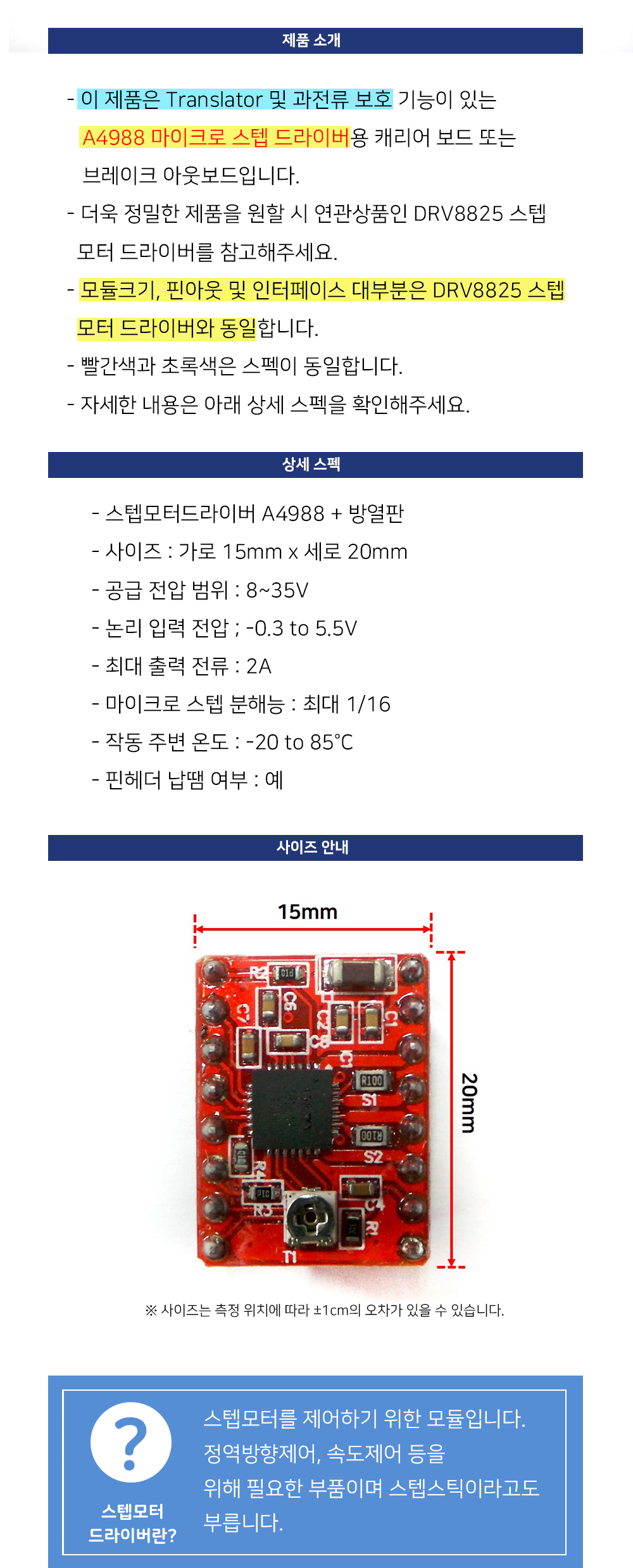 제품 소개

- 이 제품은 Translator 및 과전류 보호 기능이 있는 A4988 마이크로 스텝 드라이버용 캐리어 보드 또는 브레이크 아웃보드입니다.
- 더욱 정밀한 제품을 원할 시 연관상품인 DRV8825 스텝 모터 드라이버를 참고해주세요.
- 모듈크기, 핀아웃 및 인터페이스 대부분은 DRV8825 스텝 모터 드라이버와 동일합니다.
- 빨간색과 초록색은 스펙이 동일합니다.
- 자세한 내용은 아래 상세 스펙을 확인해주세요.

상세 스펙

- 스텝모터드라이버 A4988 + 방열판
- 사이즈 : 가로 15mm x 세로 20mm
- 공급 전압 범위 : 8~35V
- 논리 입력 전압 ; -0.3 to 5.5V
- 최대 출력 전류 : 2A
- 마이크로 스텝 분해능 : 최대 1/16
- 작동 주변 온도 : -20 to 85°C
- 핀헤더 납땜 여부 : 예

사이즈 안내

15mm
20mm
R2 C7 C6 C2 C8 C1 C3 R100 S1 R100 S2 R4 R3 C4 R1 T1

※ 사이즈는 측정 위치에 따라 ±1cm의 오차가 있을 수 있습니다.

?
스텝모터 드라이버란?
스텝모터를 제어하기 위한 모듈입니다. 정역방향제어, 속도제어 등을 위해 필요한 부품이며 스텝스틱이라고도 부릅니다.