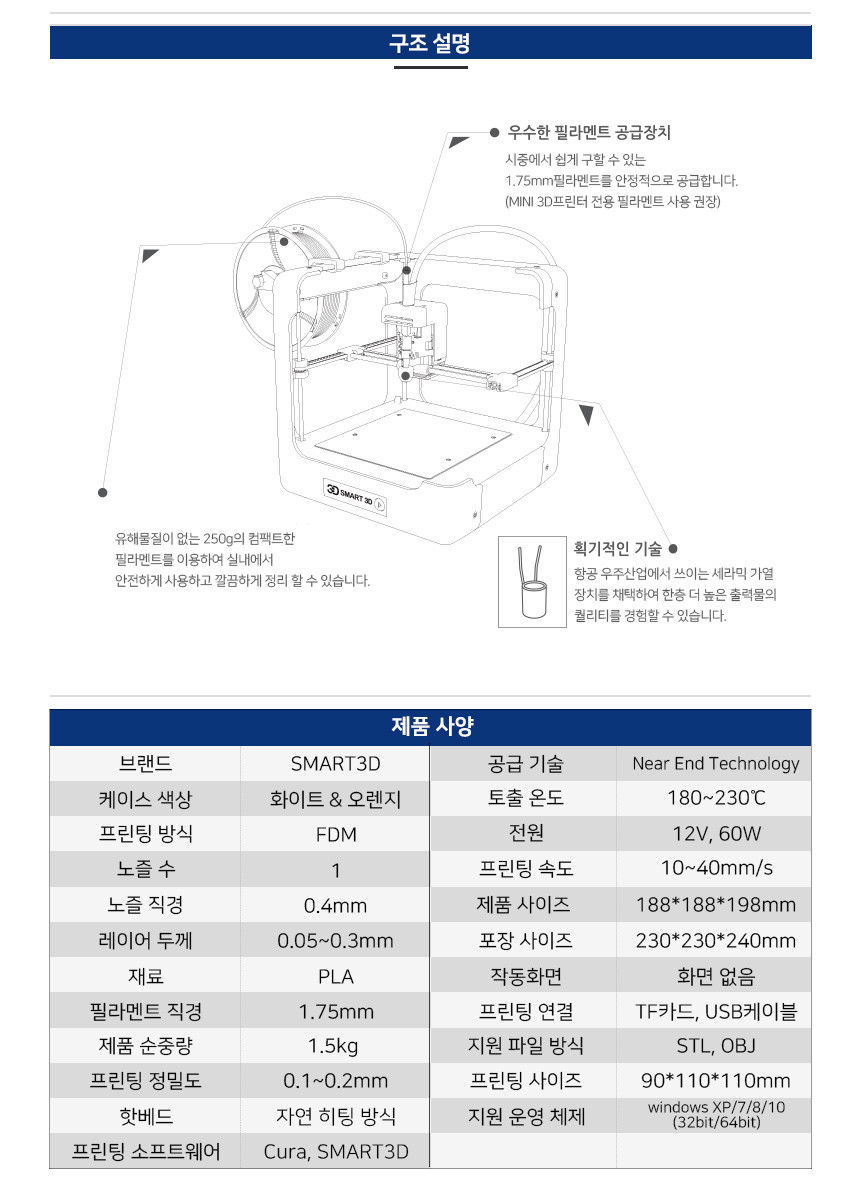 구조 설명

우수한 필라멘트 공급장치
시중에서 쉽게 구할 수 있는 1.75mm필라멘트를 안정적으로 공급합니다. (MINI 3D프린터 전용 필라멘트 사용 권장)

3D SMART 3D

유해물질이 없는 250g의 컴팩트한 필라멘트를 이용하여 실내에서 안전하게 사용하고 깔끔하게 정리 할 수 있습니다.

획기적인 기술
항공 우주산업에서 쓰이는 세라믹 가열 장치를 채택하여 한층 더 높은 출력물의 퀄리티를 경험할 수 있습니다.

제품 사양

| 브랜드 | SMART3D | 공급 기술 | Near End Technology |
|---|---|---|---|
| 케이스 색상 | 화이트 & 오렌지 | 토출 온도 | 180~230℃ |
| 프린팅 방식 | FDM | 전원 | 12V, 60W |
| 노즐 수 | 1 | 프린팅 속도 | 10~40mm/s |
| 노즐 직경 | 0.4mm | 제품 사이즈 | 188*188*198mm |
| 레이어 두께 | 0.05~0.3mm | 포장 사이즈 | 230*230*240mm |
| 재료 | PLA | 작동화면 | 화면 없음 |
| 필라멘트 직경 | 1.75mm | 프린팅 연결 | TF카드, USB케이블 |
| 제품 순중량 | 1.5kg | 지원 파일 방식 | STL, OBJ |
| 프린팅 정밀도 | 0.1~0.2mm | 프린팅 사이즈 | 90*110*110mm |
| 핫베드 | 자연 히팅 방식 | 지원 운영 체제 | windows XP/7/8/10 (32bit/64bit) |
| 프린팅 소프트웨어 | Cura, SMART3D | | |